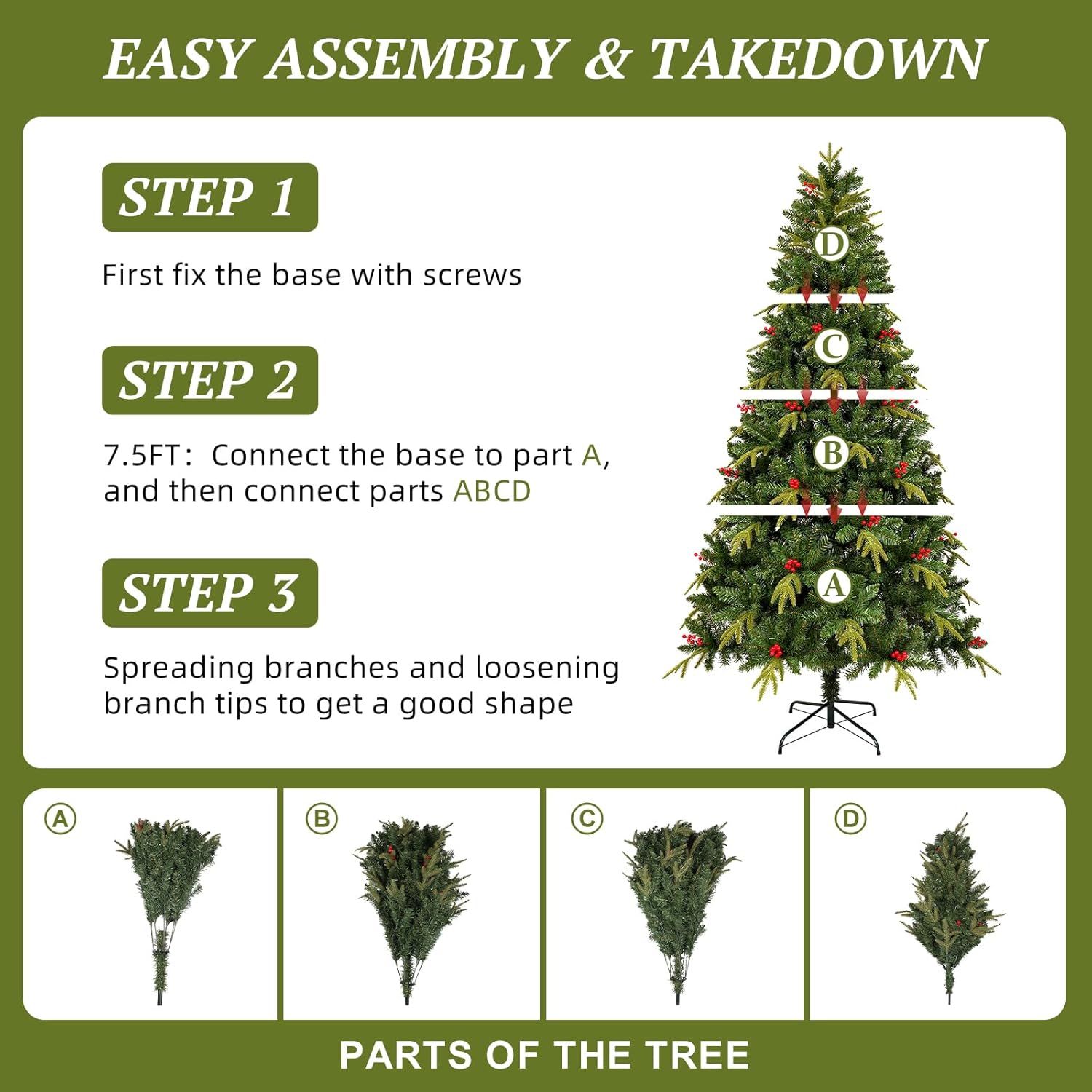 EASY ASSEMBLY & TAKEDOWN

STEP 1

First fix the base with screws

STEP 2

7.5FT: Connect the base to part A, and then connect parts ABCD

STEP 3

Spreading branches and loosening branch tips to get a good shape

D

C

B

A

A

B

C

D

PARTS OF THE TREE