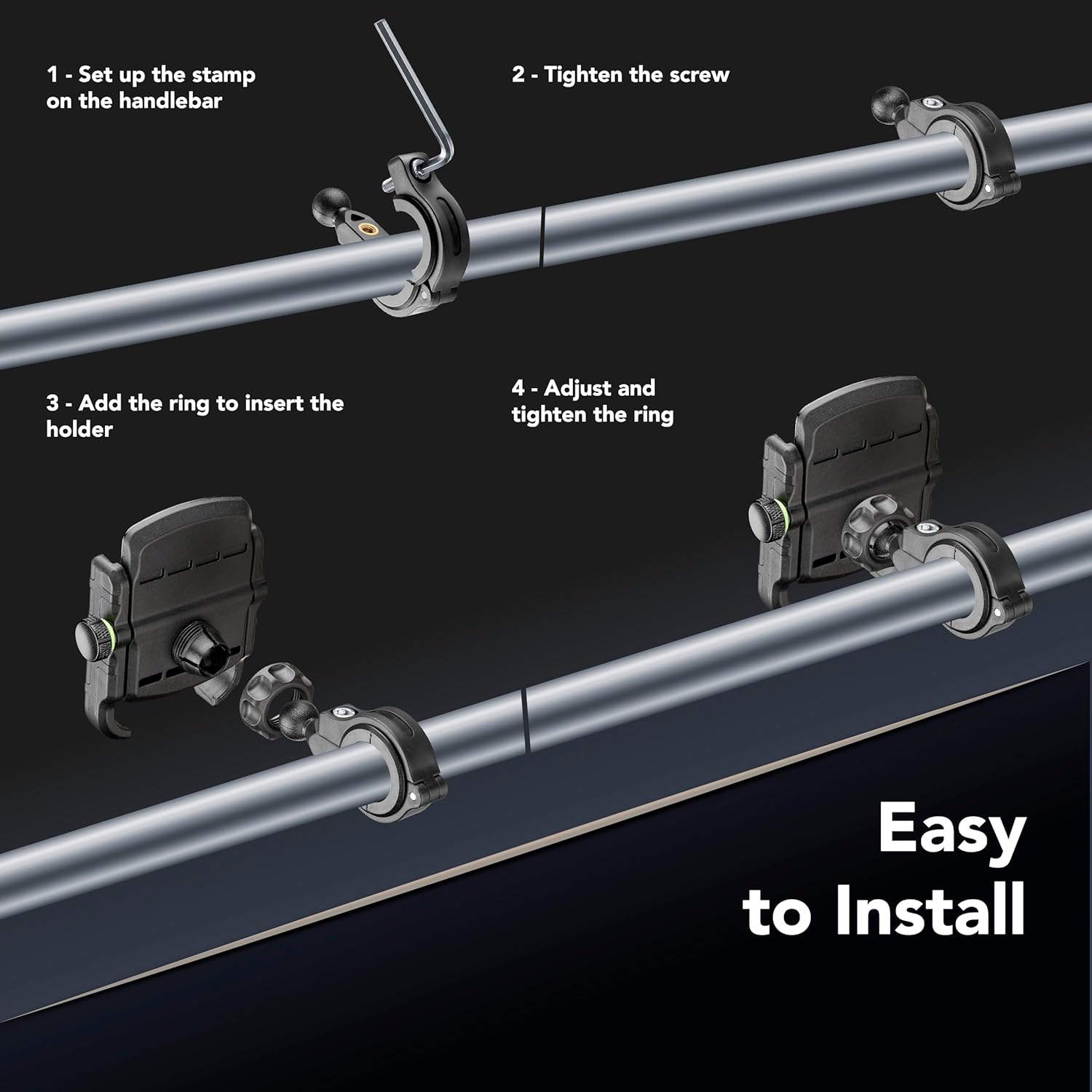 1 - Set up the stamp on the handlebar

2 - Tighten the screw

3 - Add the ring to insert the holder

4 - Adjust and tighten the ring

Easy to Install