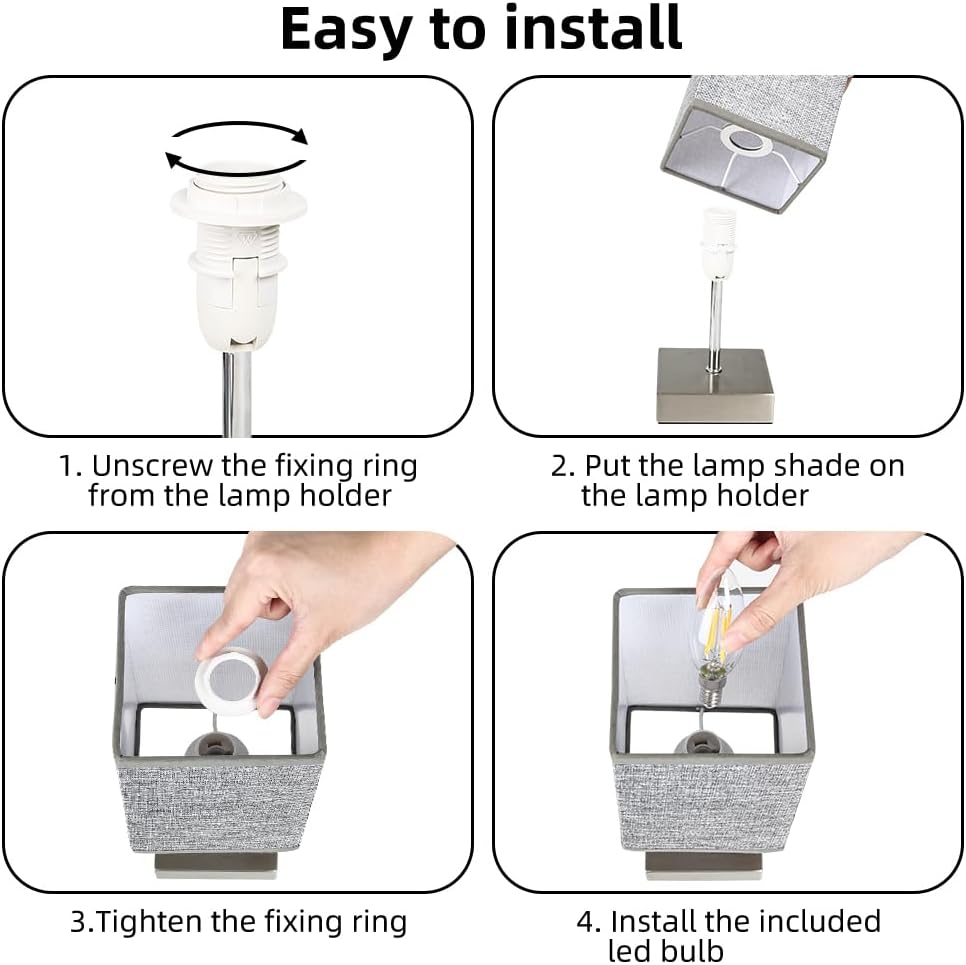 Easy to install

1. Unscrew the fixing ring from the lamp holder

2. Put the lamp shade on the lamp holder

3.Tighten the fixing ring

4. Install the included led bulb