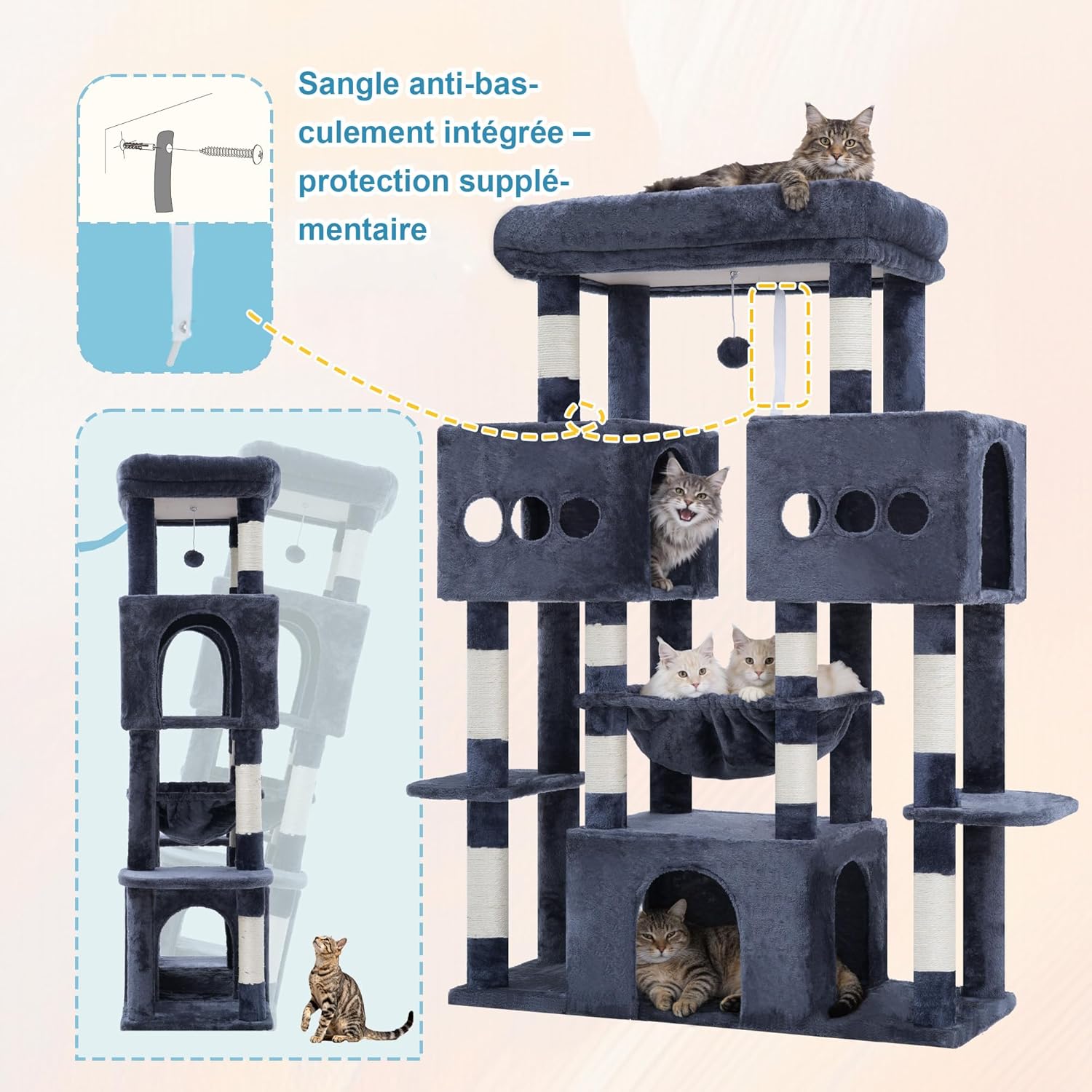 Sangle anti-basculement intégrée – protection supplémentaire