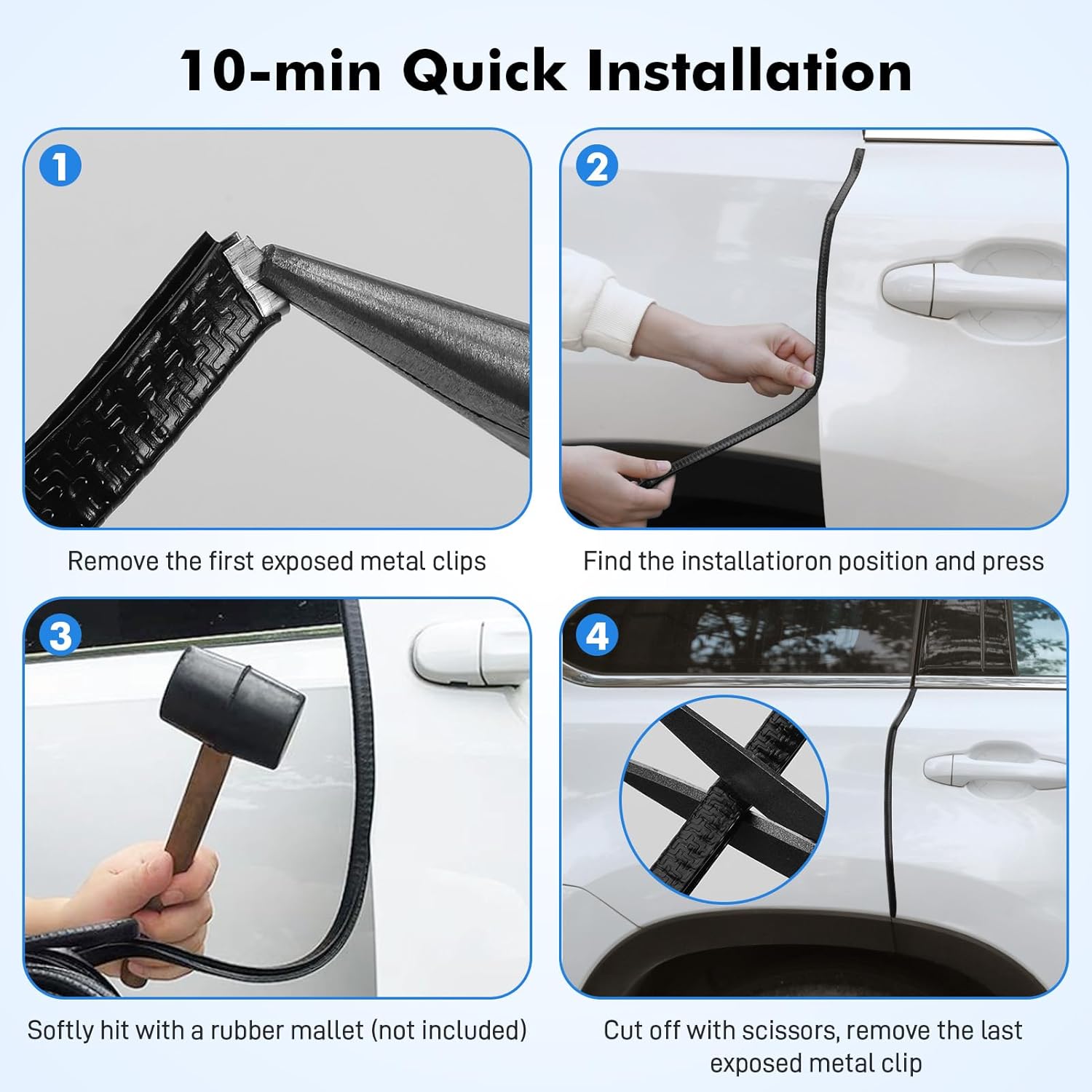 10-min Quick Installation

1

Remove the first exposed metal clips

2

Find the installatioron position and press

3

Softly hit with a rubber mallet (not included)

4

Cut off with scissors, remove the last exposed metal clip