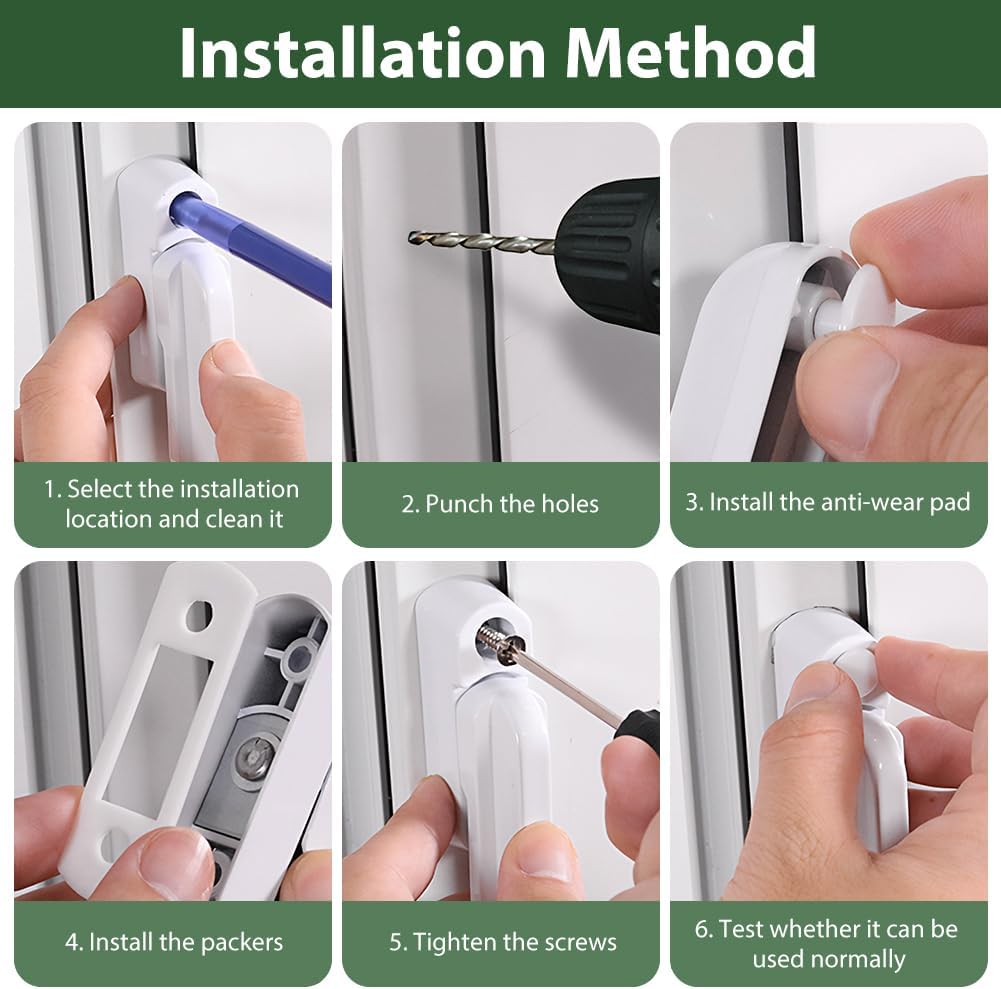 Installation Method

1. Select the installation location and clean it

2. Punch the holes

3. Install the anti-wear pad

4. Install the packers

5. Tighten the screws

6. Test whether it can be used normally