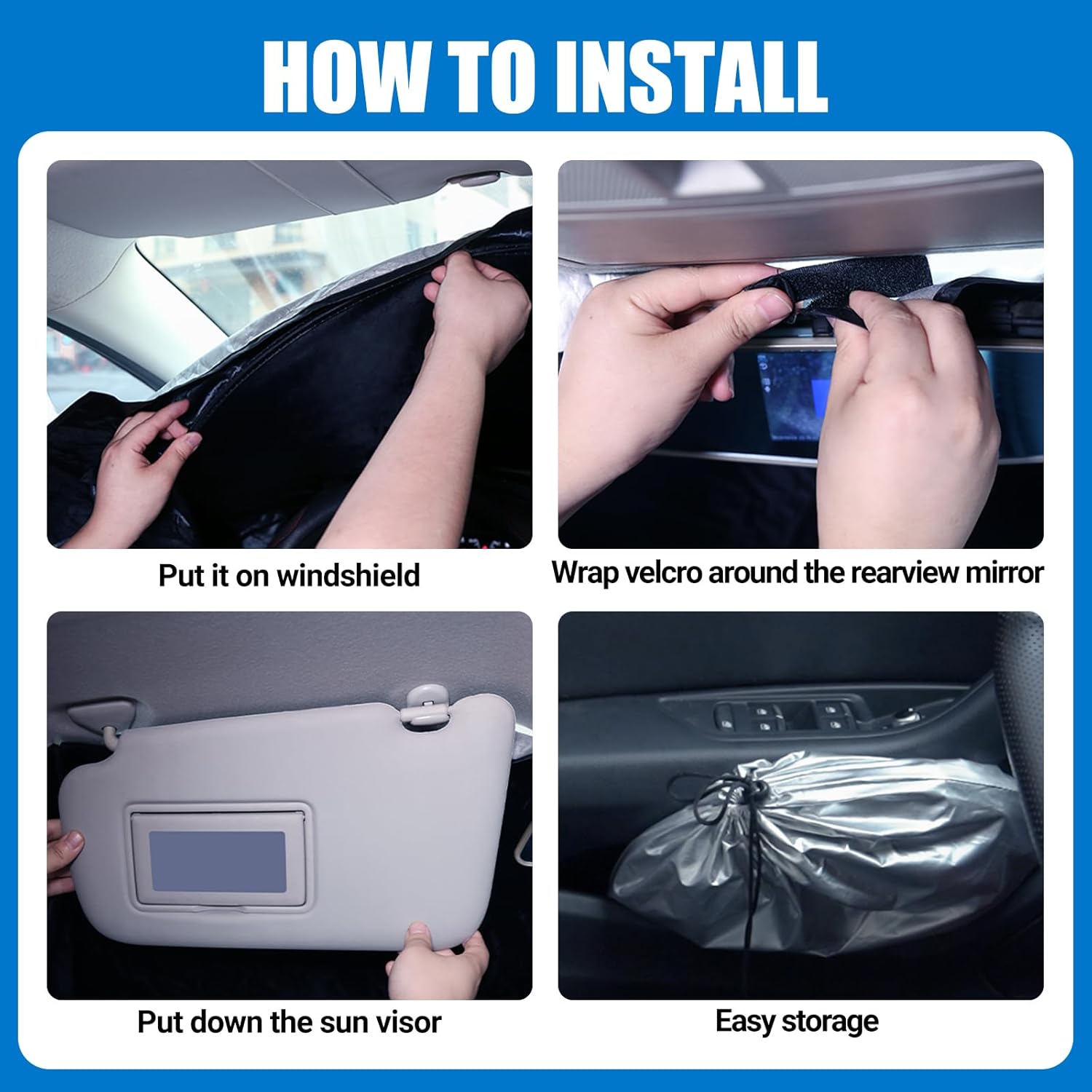 HOW TO INSTALL

Put it on windshield

Wrap velcro around the rearview mirror

Put down the sun visor

Easy storage