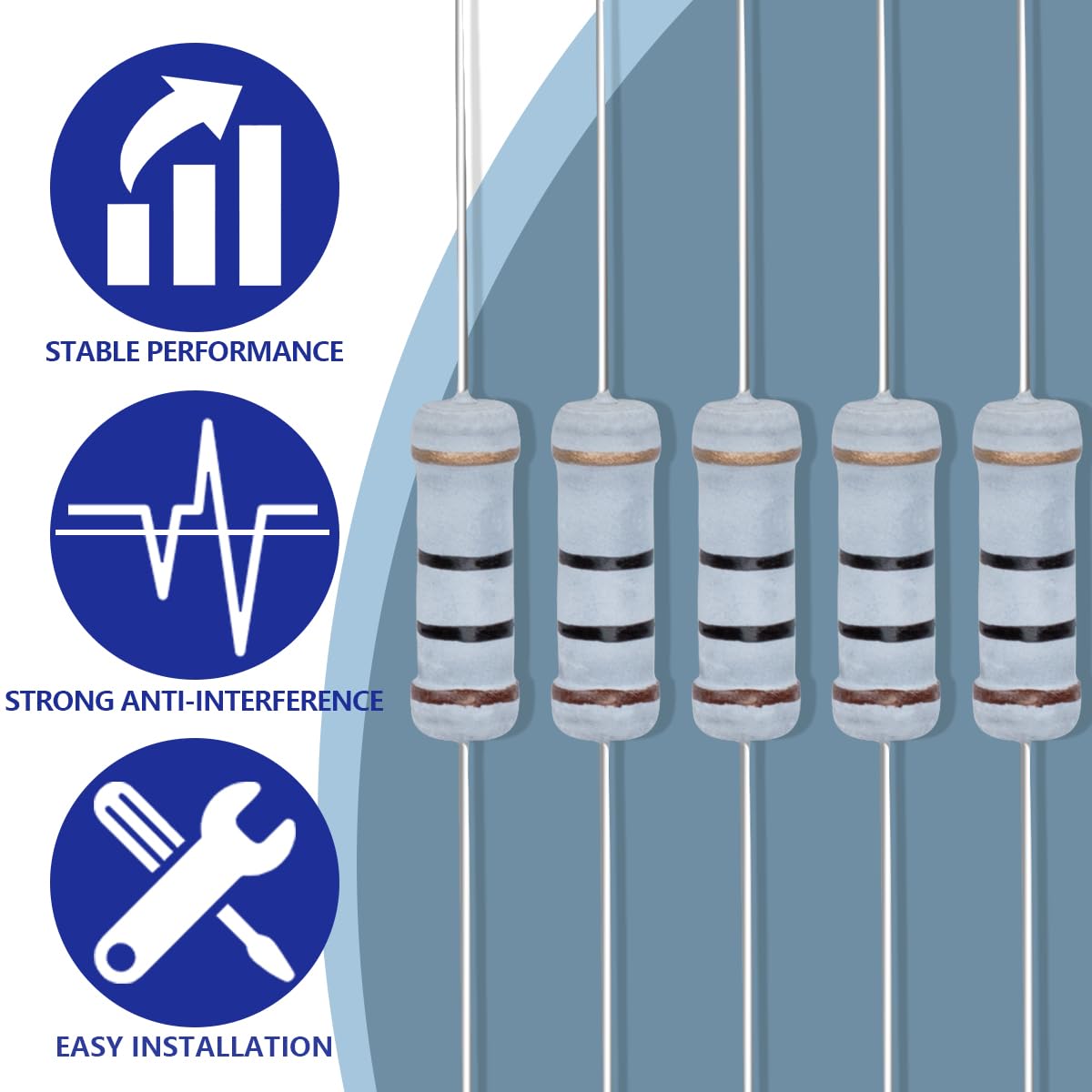 STABLE PERFORMANCE

STRONG ANTI-INTERFERENCE

EASY INSTALLATION