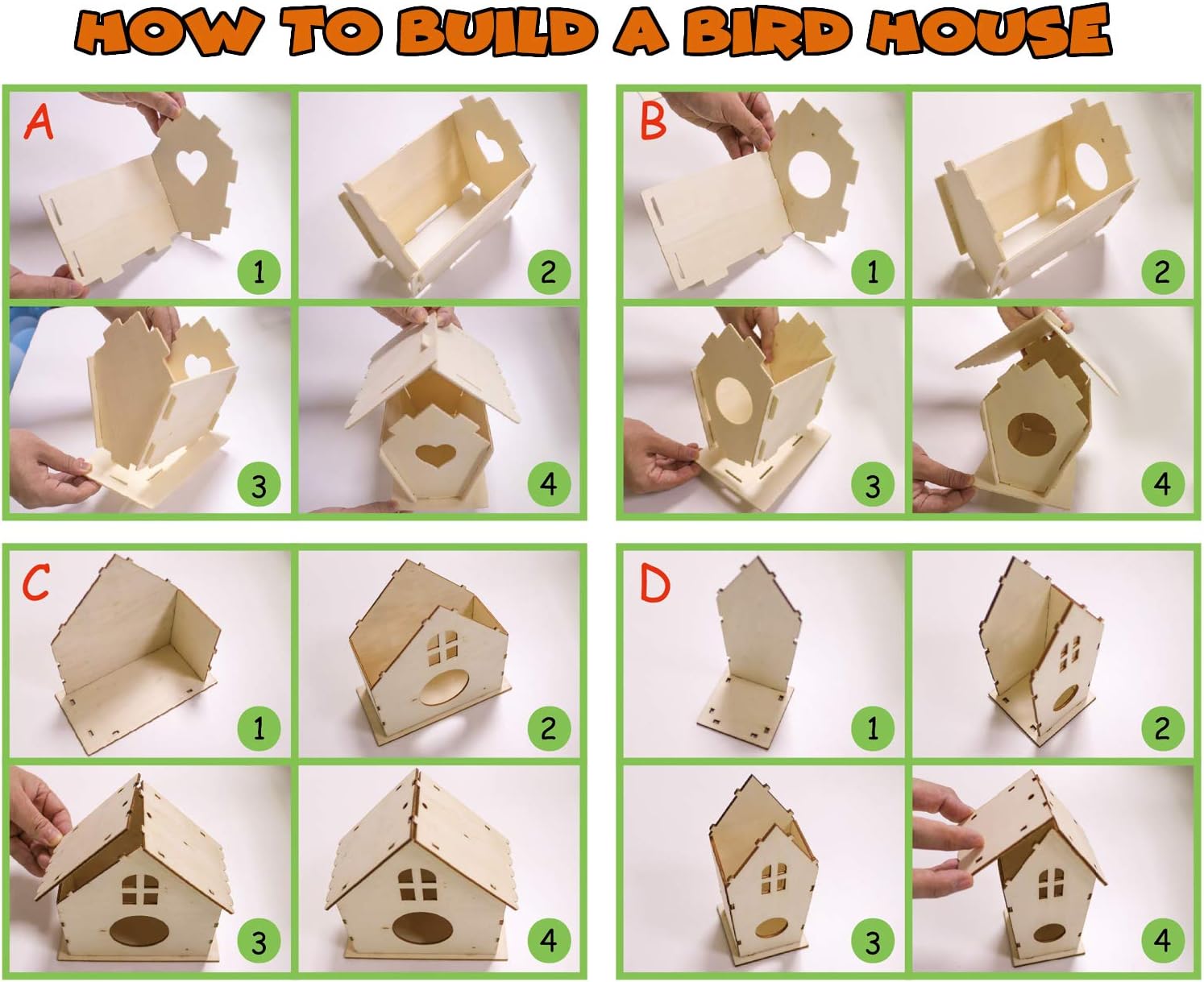 HOW TO BUILD A BIRD HOUSE

A

1

2

3

4

B

1

2

3

4

C

1

2

3

4

D

1

2

3

4