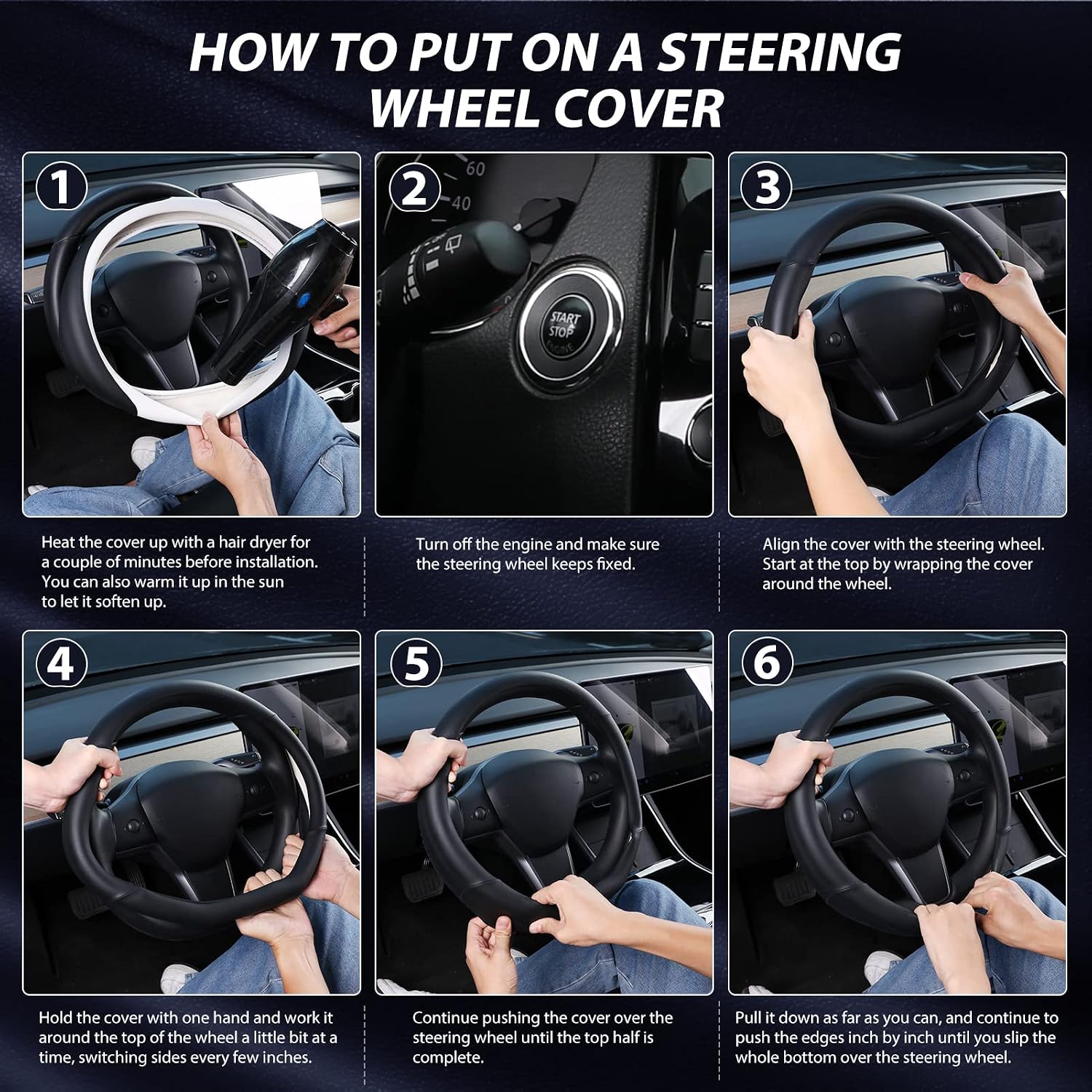 HOW TO PUT ON A STEERING WHEEL COVER

1

2

60

40

START STOP ENGINE

3

Heat the cover up with a hair dryer for a couple of minutes before installation. You can also warm it up in the sun to let it soften up.

Turn off the engine and make sure the steering wheel keeps fixed.

Align the cover with the steering wheel. Start at the top by wrapping the cover around the wheel.

4

5

6

Hold the cover with one hand and work it around the top of the wheel a little bit at a time, switching sides every few inches.

Continue pushing the cover over the steering wheel until the top half is complete.

Pull it down as far as you can, and continue to push the edges inch by inch until you slip the whole bottom over the steering wheel.