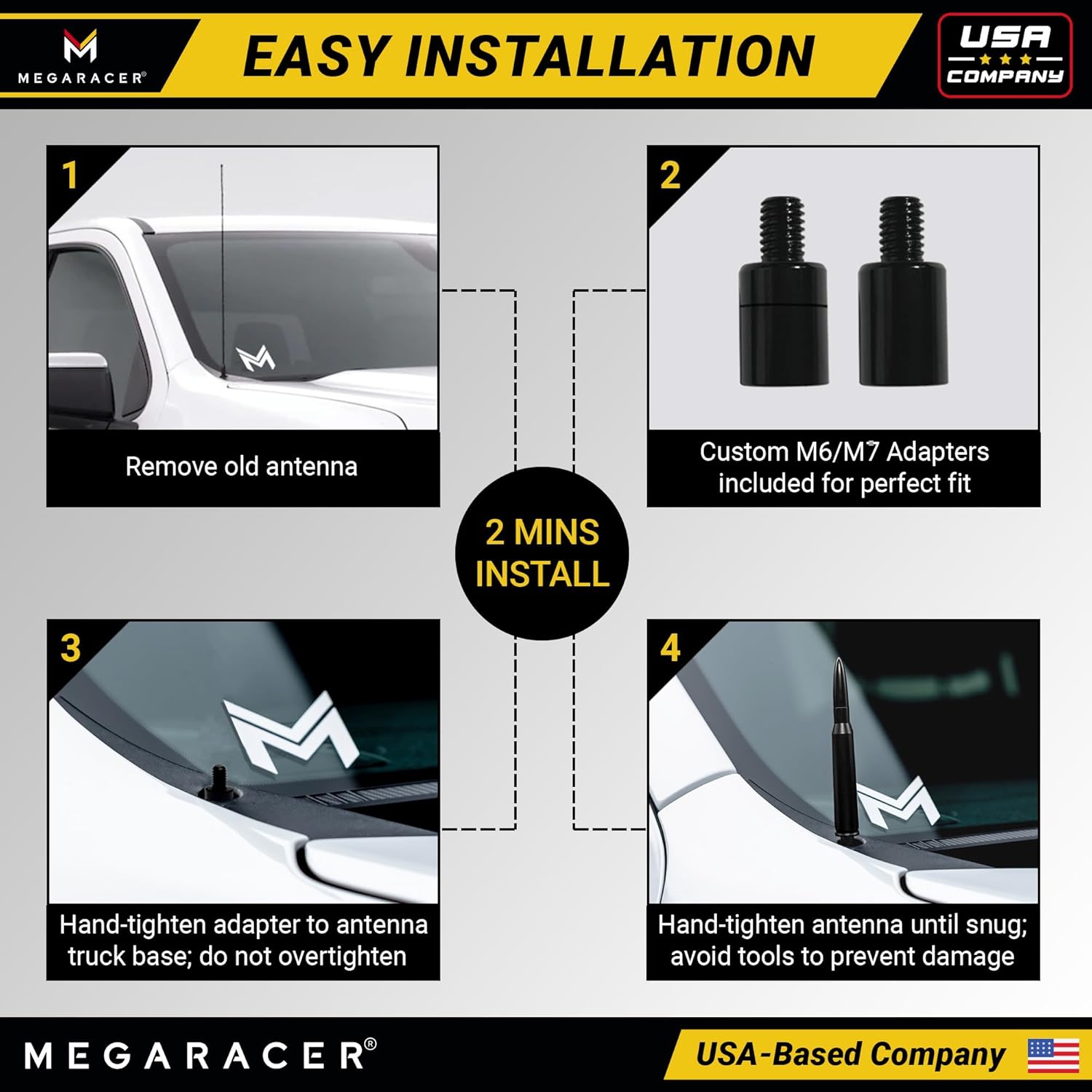 MEGARACER®

EASY INSTALLATION

USA
COMPANY

1

Remove old antenna

2

Custom M6/M7 Adapters included for perfect fit

2 MINS INSTALL

3

Hand-tighten adapter to antenna truck base; do not overtighten

4

Hand-tighten antenna until snug; avoid tools to prevent damage

MEGARACER®

USA-Based Company