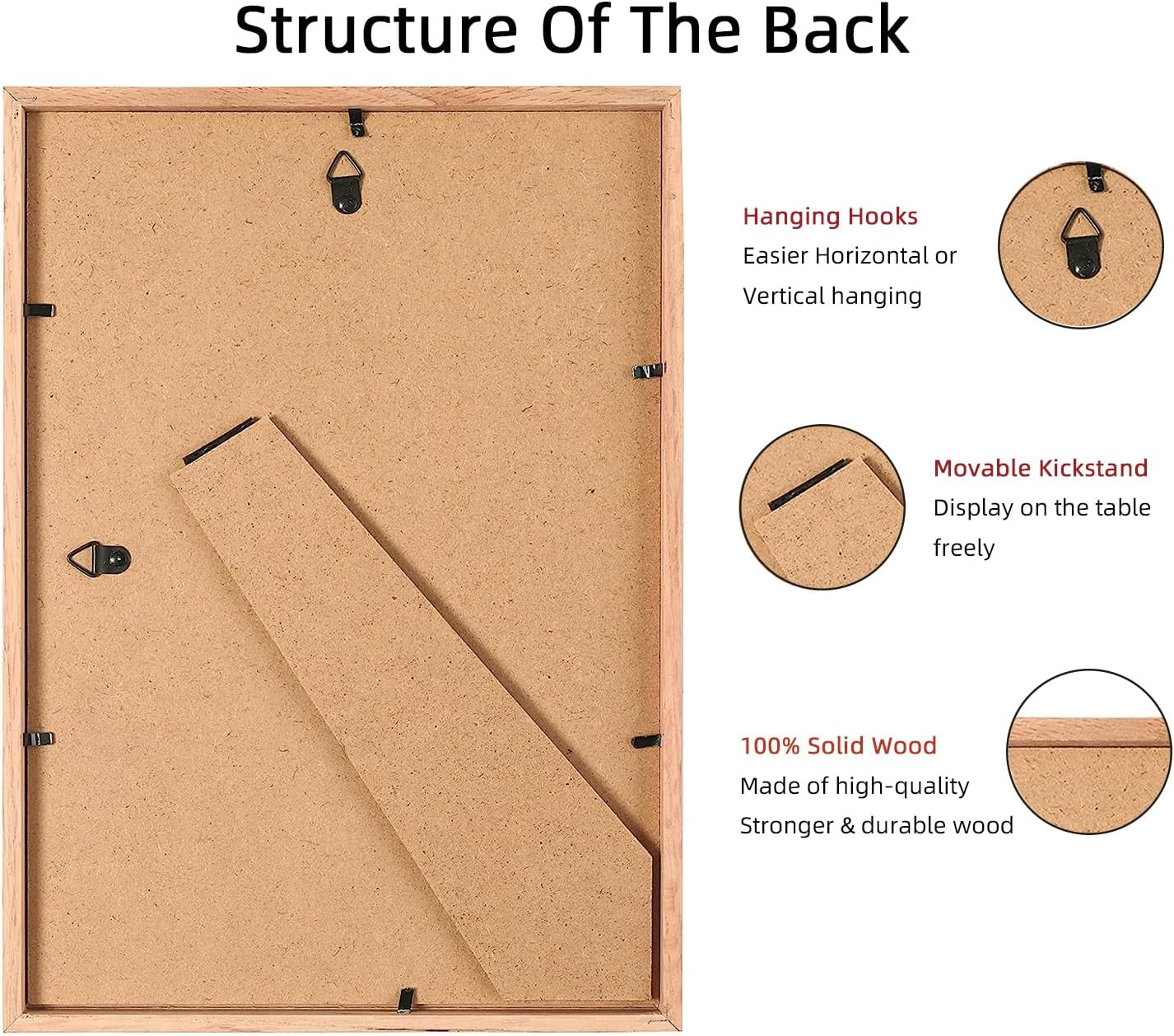 Structure Of The Back

Hanging Hooks
Easier Horizontal or Vertical hanging

Movable Kickstand
Display on the table freely

100% Solid Wood
Made of high-quality Stronger & durable wood