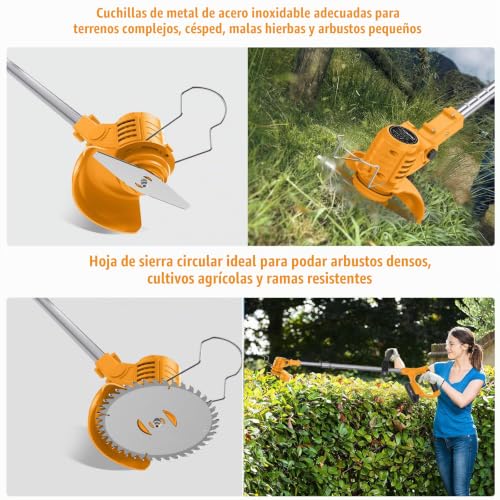 Cuchillas de metal de acero inoxidable adecuadas para terrenos complejos, césped, malas hierbas y arbustos pequeños

Hoja de sierra circular ideal para podar arbustos densos, cultivos agrícolas y ramas resistentes