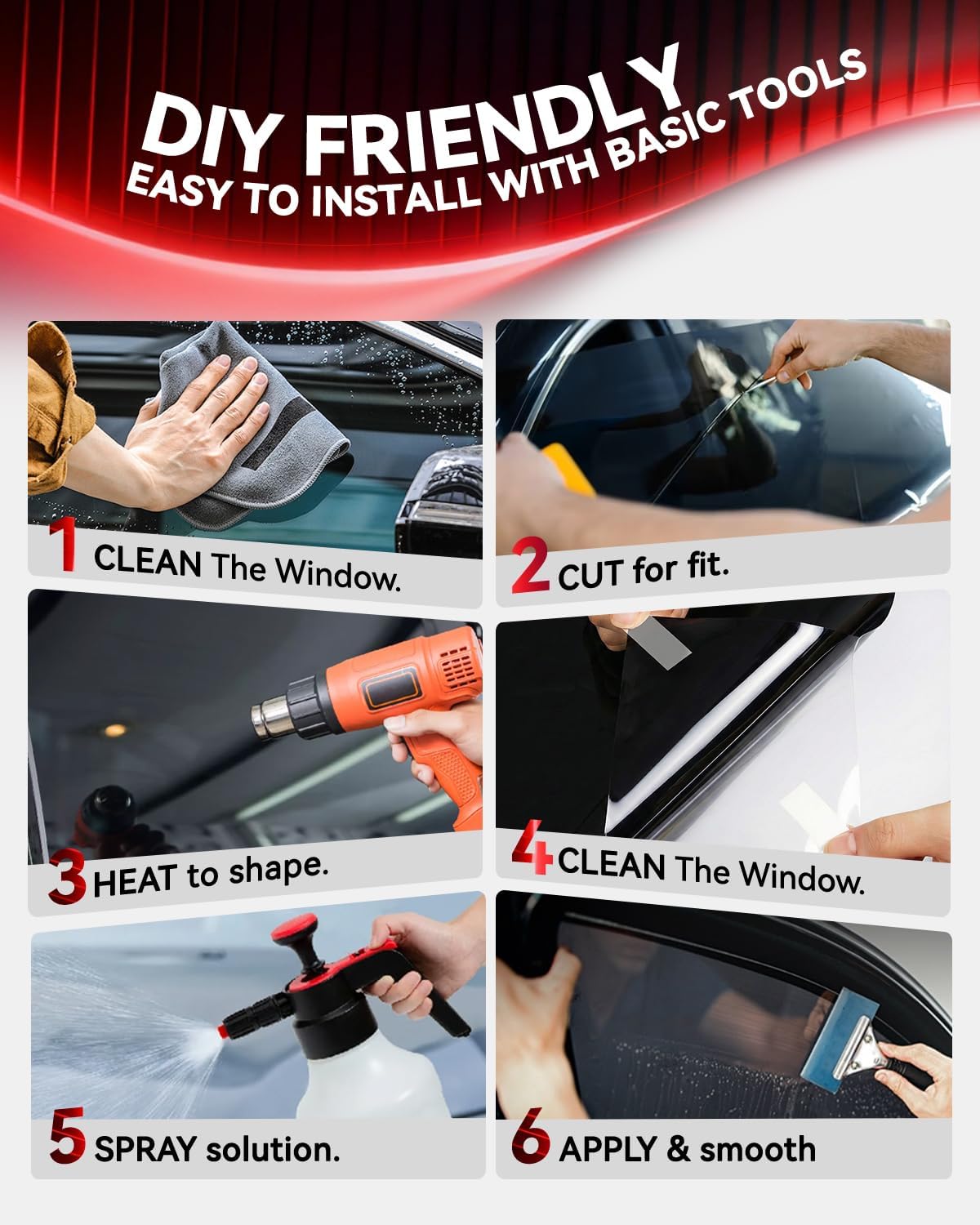 DIY FRIENDLY
EASY TO INSTALL WITH BASIC TOOLS

1 CLEAN The Window.

2 CUT for fit.

3 HEAT to shape.

4 CLEAN The Window.

5 SPRAY solution.

6 APPLY & smooth