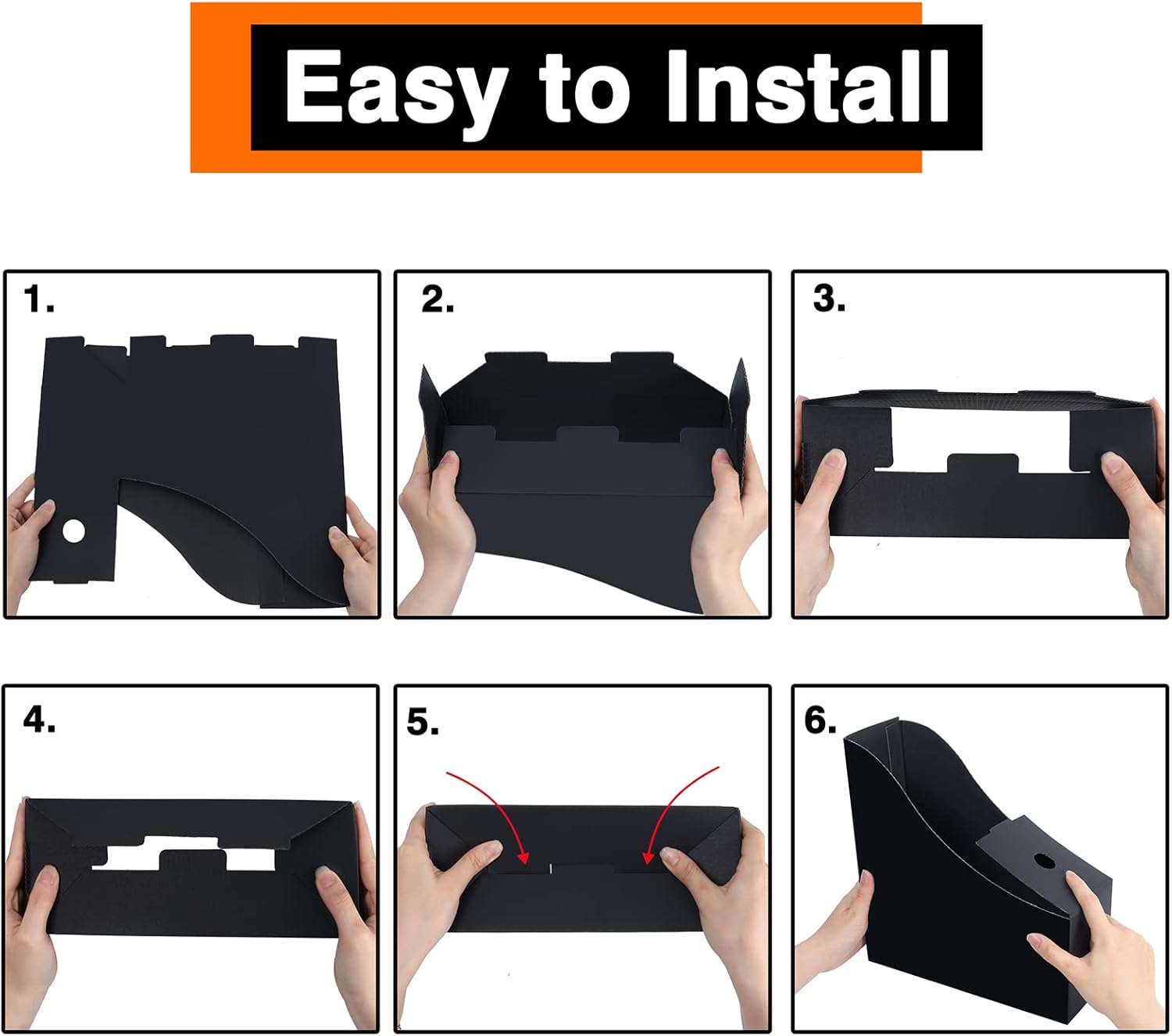 Easy to Install

1.

2.

3.

4.

5.

6.