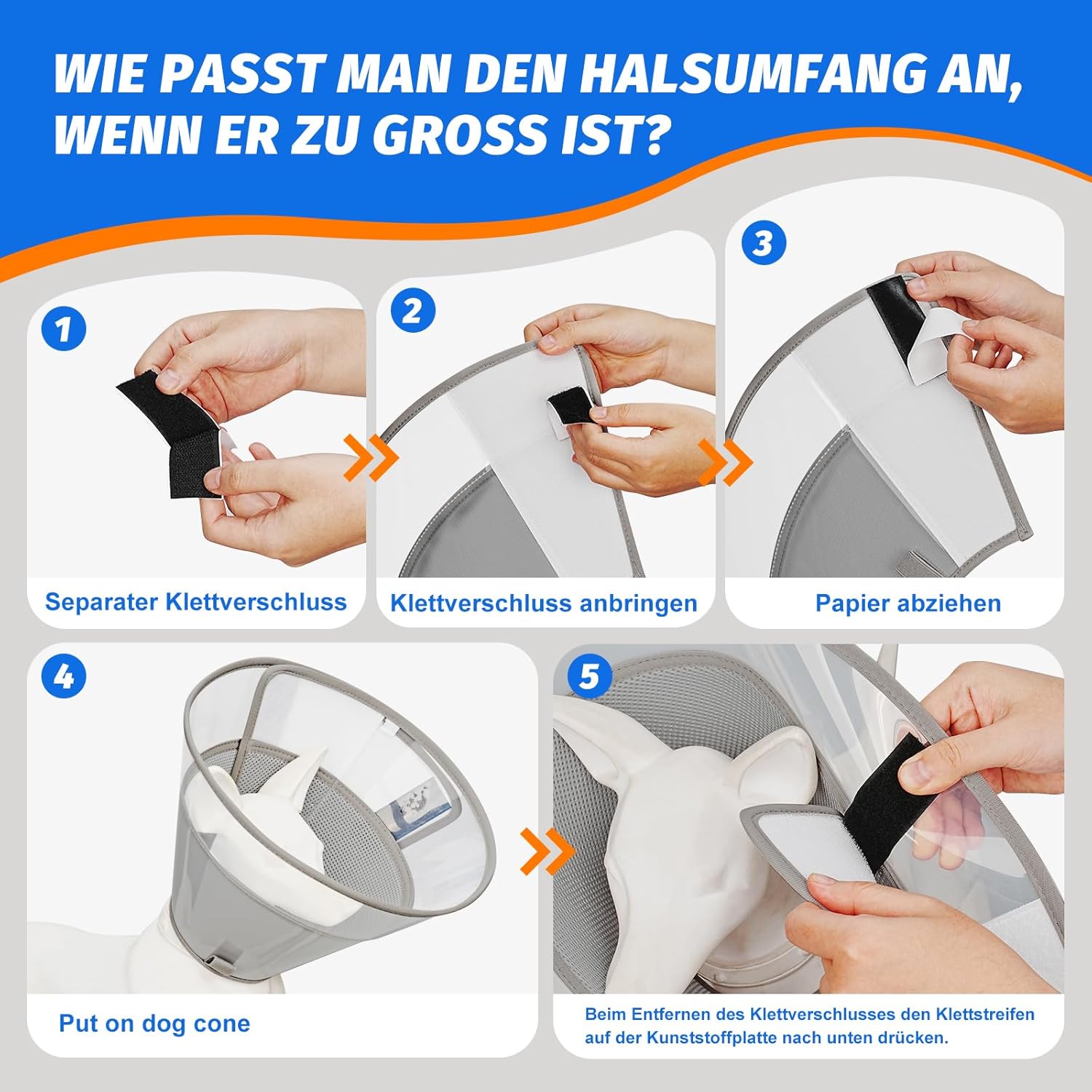 WIE PASST MAN DEN HALSUMFANG AN, WENN ER ZU GROSS IST?

1
Separater Klettverschluss

2
Klettverschluss anbringen

3
Papier abziehen

4
Put on dog cone

5
Beim Entfernen des Klettverschlusses den Klettstreifen auf der Kunststoffplatte nach unten drücken.