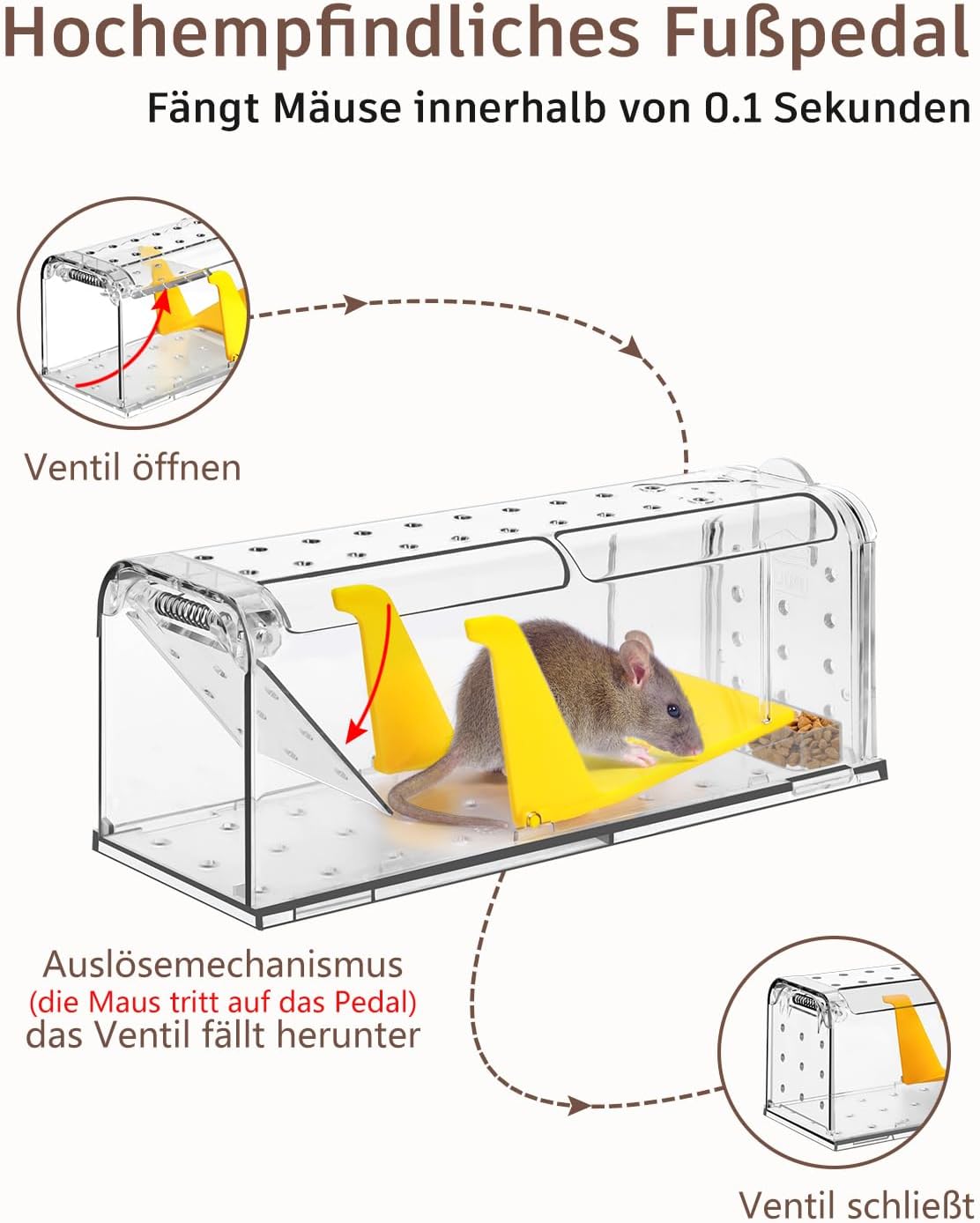 Hochempfindliches Fußpedal

Fängt Mäuse innerhalb von 0.1 Sekunden

Ventil öffnen

Auslösemechanismus
(die Maus tritt auf das Pedal)
das Ventil fällt herunter

Ventil schließt