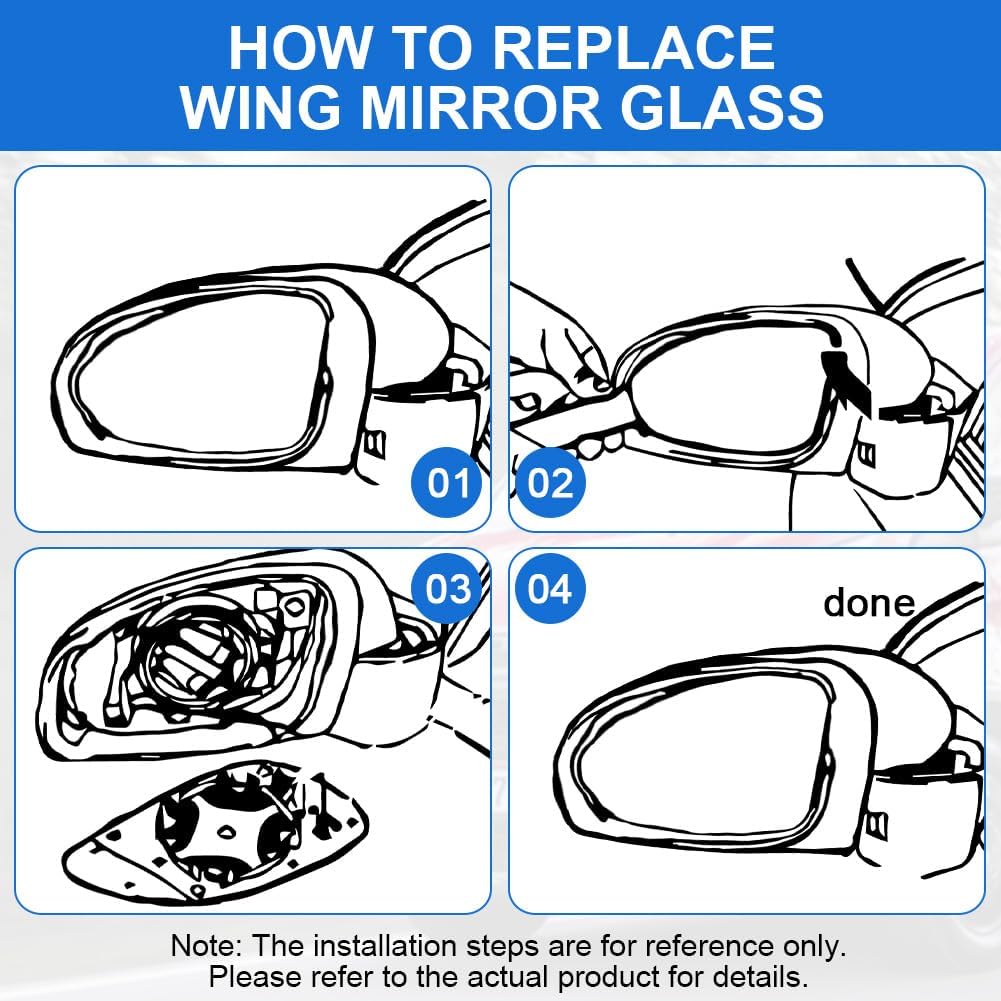 HOW TO REPLACE WING MIRROR GLASS

01

02

03

04

done

Note: The installation steps are for reference only.
Please refer to the actual product for details.