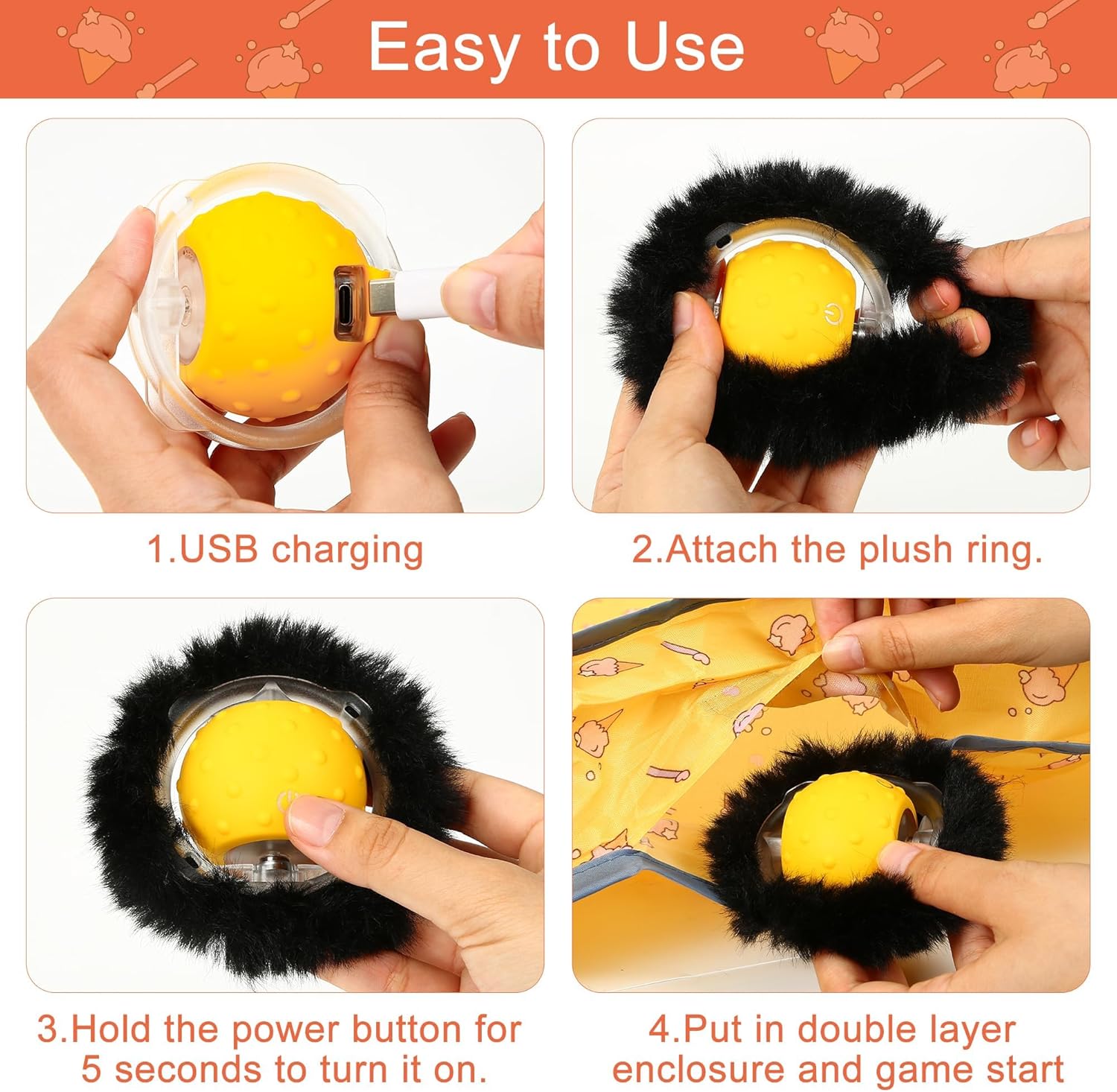 Easy to Use

1.USB charging

2.Attach the plush ring.

3.Hold the power button for 5 seconds to turn it on.

4.Put in double layer enclosure and game start