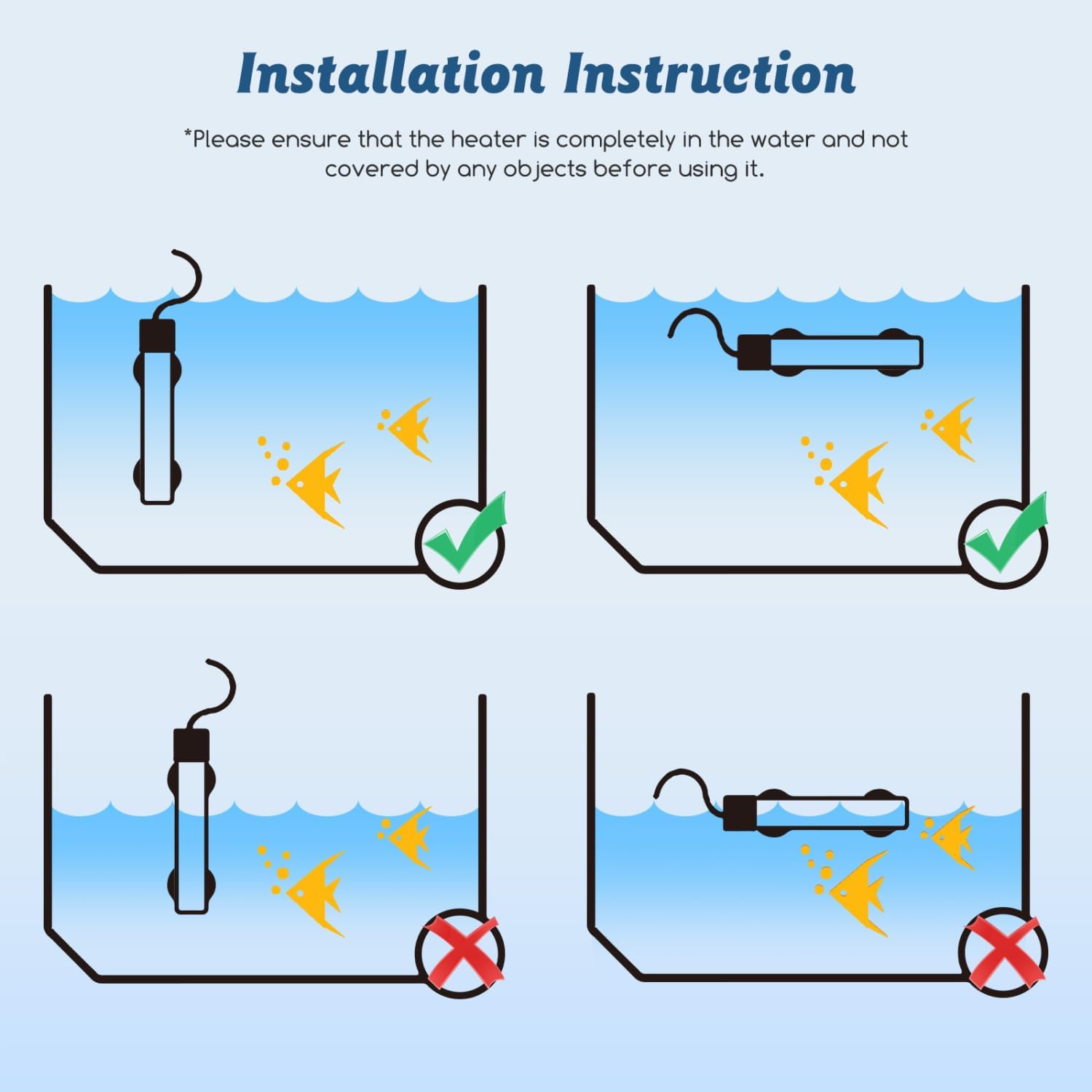 Installation Instruction

*Please ensure that the heater is completely in the water and not covered by any objects before using it.