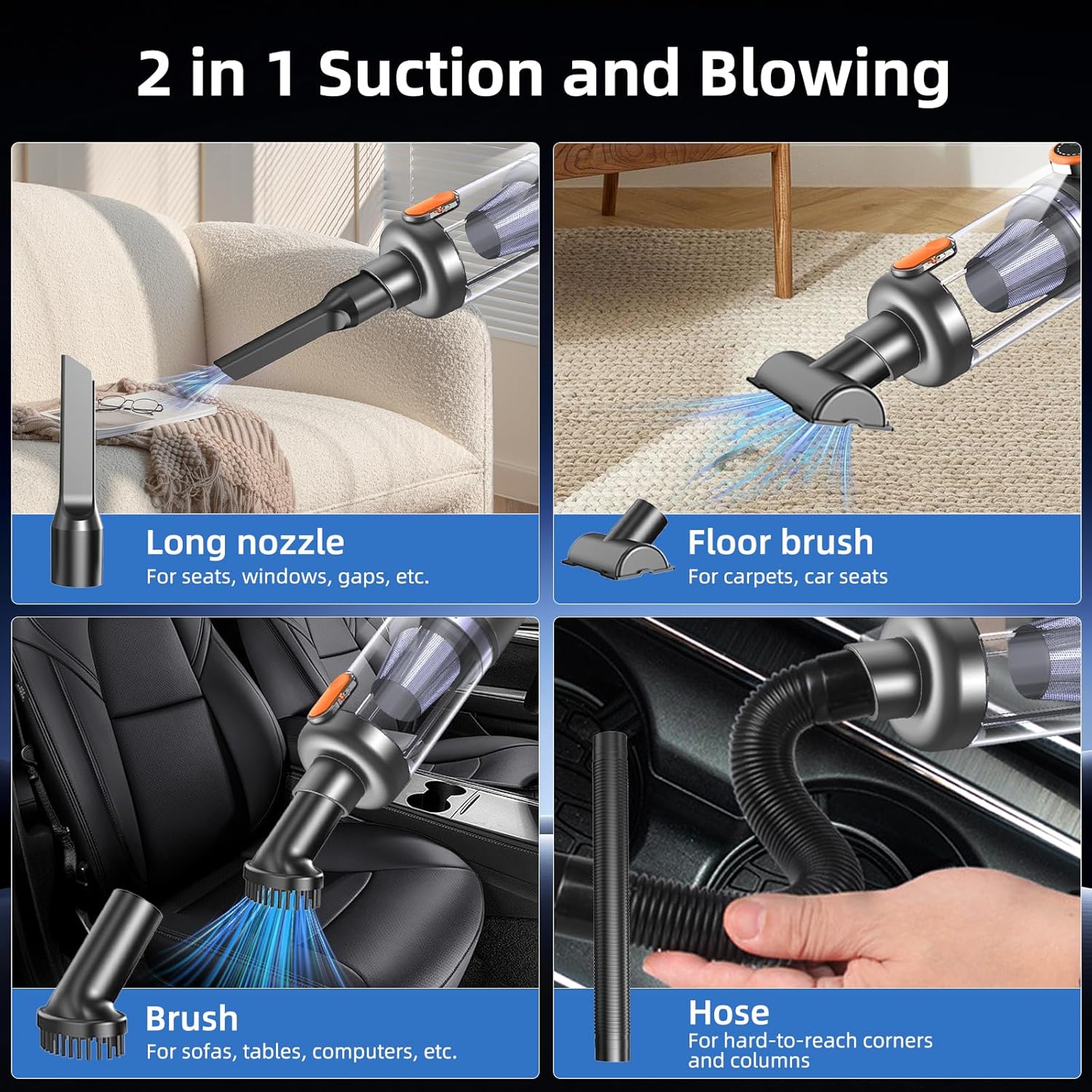 2 in 1 Suction and Blowing

Long nozzle
For seats, windows, gaps, etc.

Floor brush
For carpets, car seats

Brush
For sofas, tables, computers, etc.

Hose
For hard-to-reach corners and columns