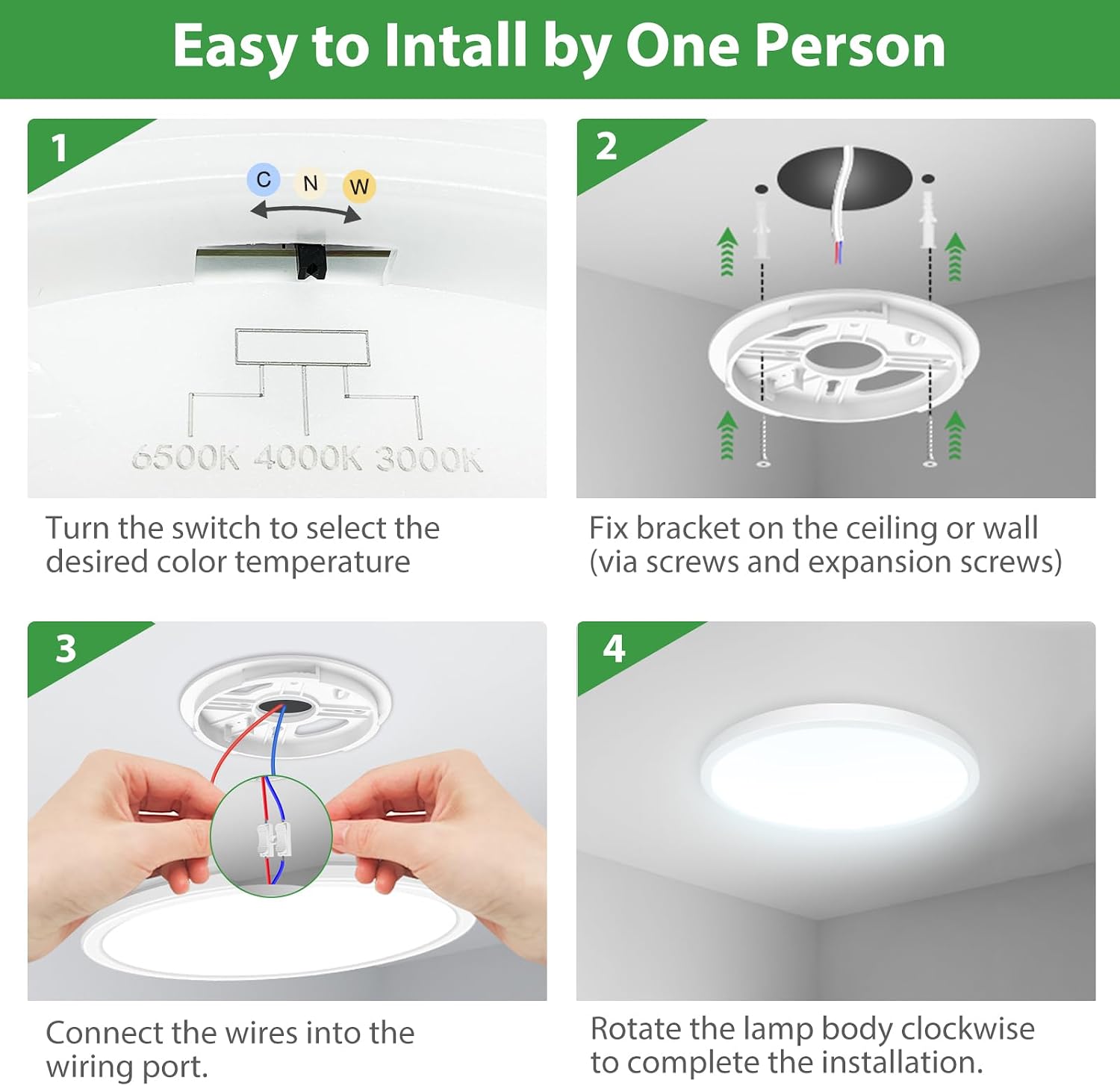 Easy to Intall by One Person

1

C N W

6500K 4000K 3000K

Turn the switch to select the desired color temperature

2

Fix bracket on the ceiling or wall (via screws and expansion screws)

3

Connect the wires into the wiring port.

4

Rotate the lamp body clockwise to complete the installation.