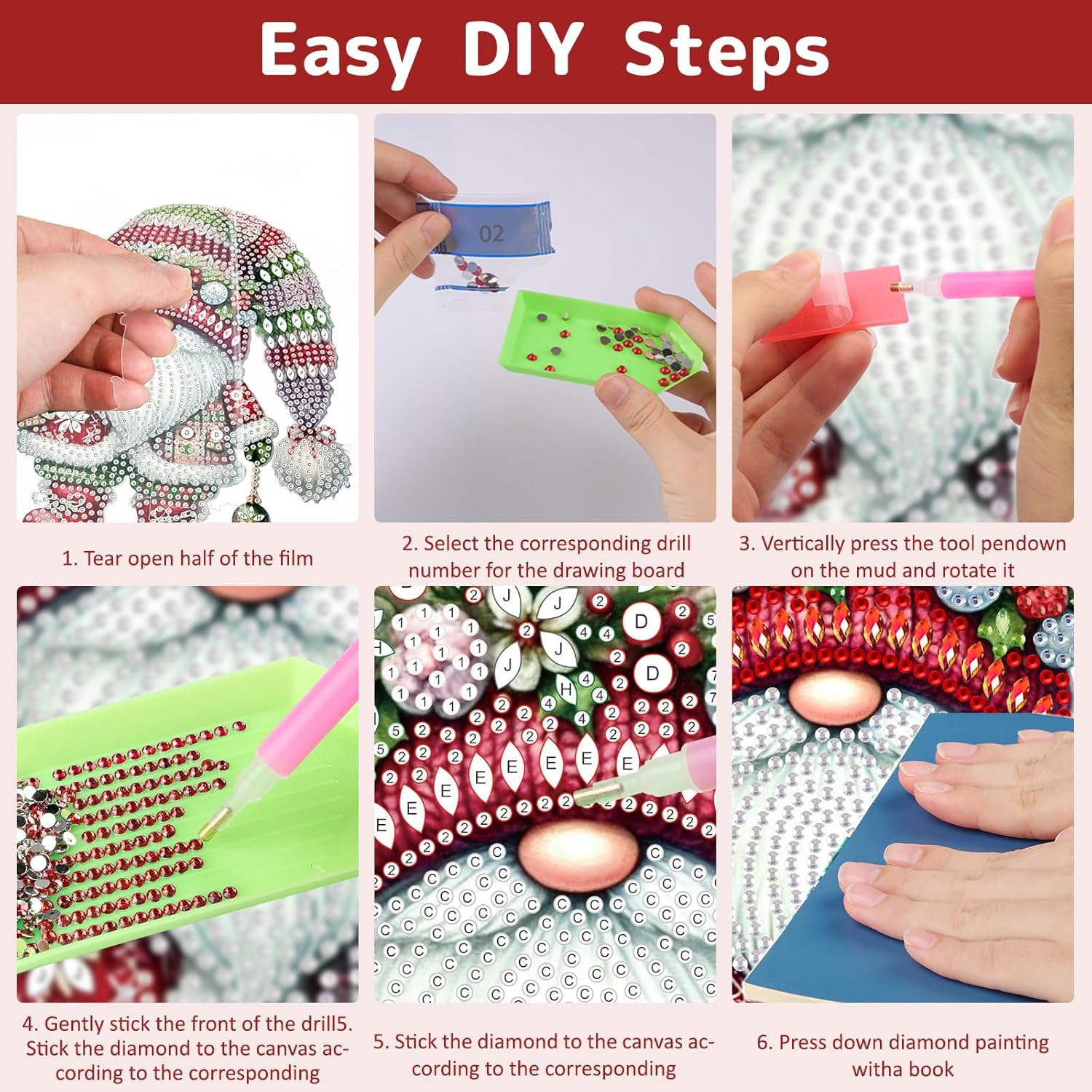 Easy DIY Steps

02

1. Tear open half of the film

2. Select the corresponding drill number for the drawing board

3. Vertically press the tool pendown on the mud and rotate it

4. Gently stick the front of the drill5. Stick the diamond to the canvas according to the corresponding

5. Stick the diamond to the canvas according to the corresponding

6. Press down diamond painting witha book