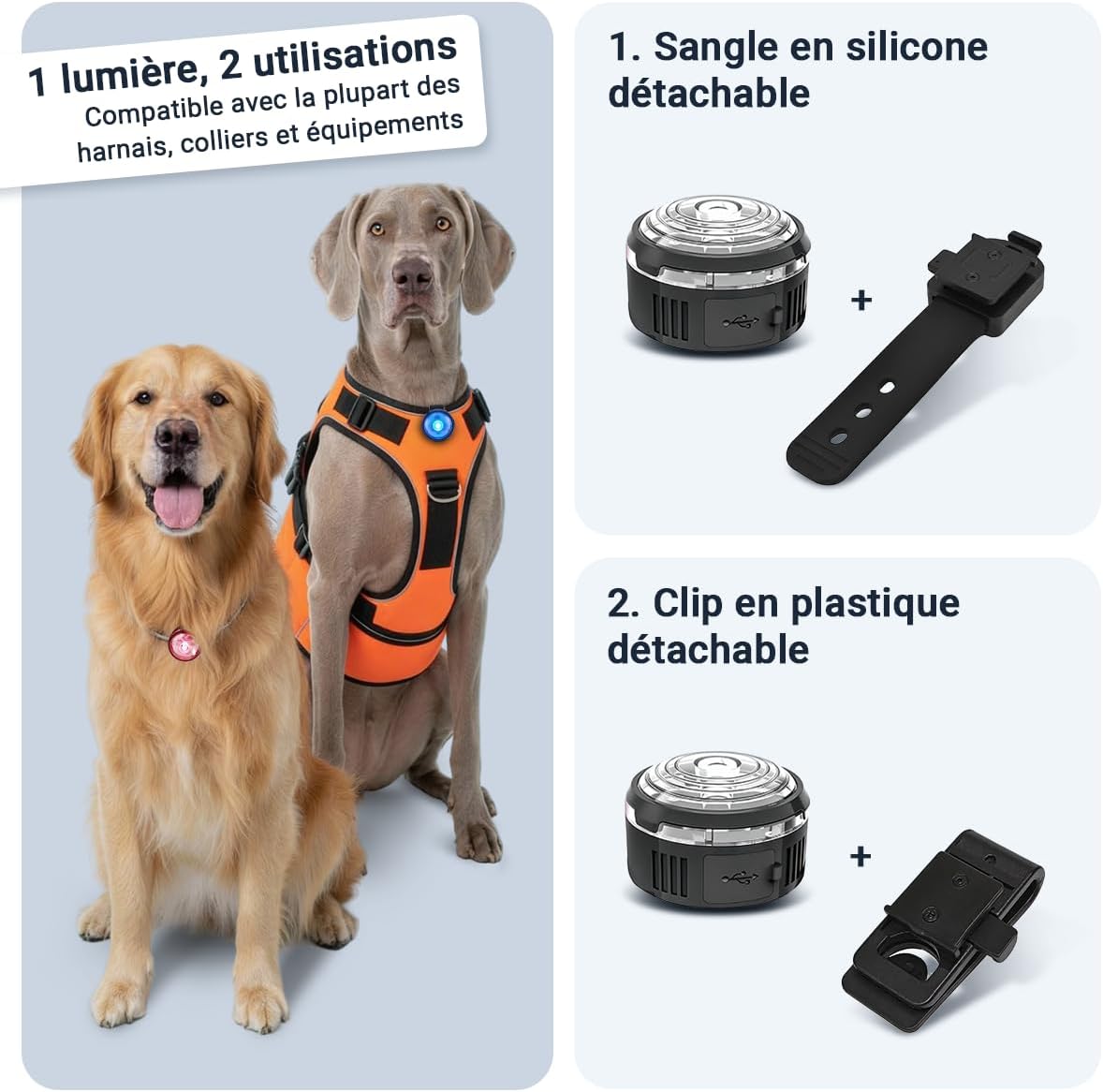 1 lumière, 2 utilisations
Compatible avec la plupart des harnais, colliers et équipements

1. Sangle en silicone détachable

+

2. Clip en plastique détachable

+