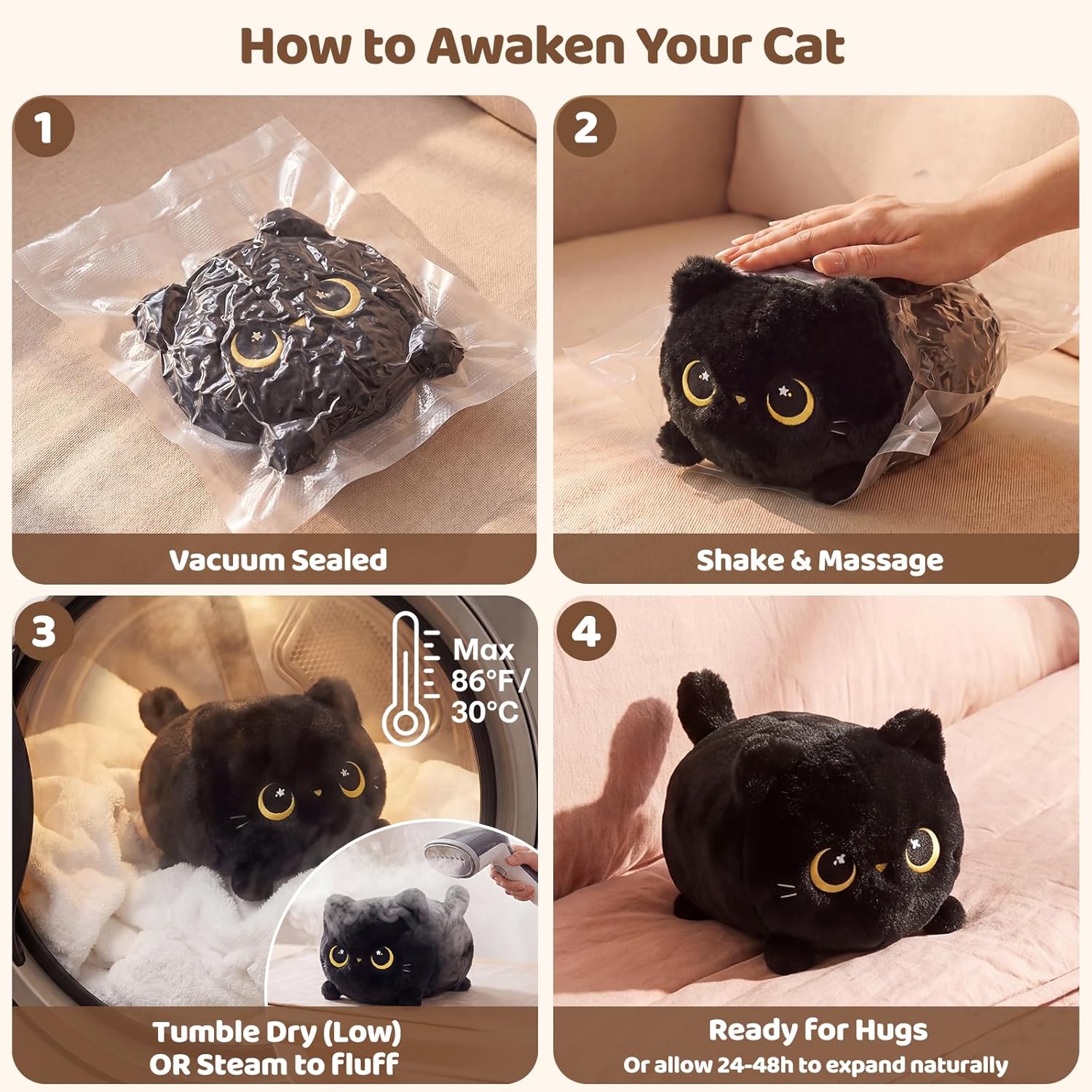 How to Awaken Your Cat

1

Vacuum Sealed

2

Shake & Massage

3

Max 86°F/ 30°C

Tumble Dry (Low) OR Steam to fluff

4

Ready for Hugs
Or allow 24-48h to expand naturally