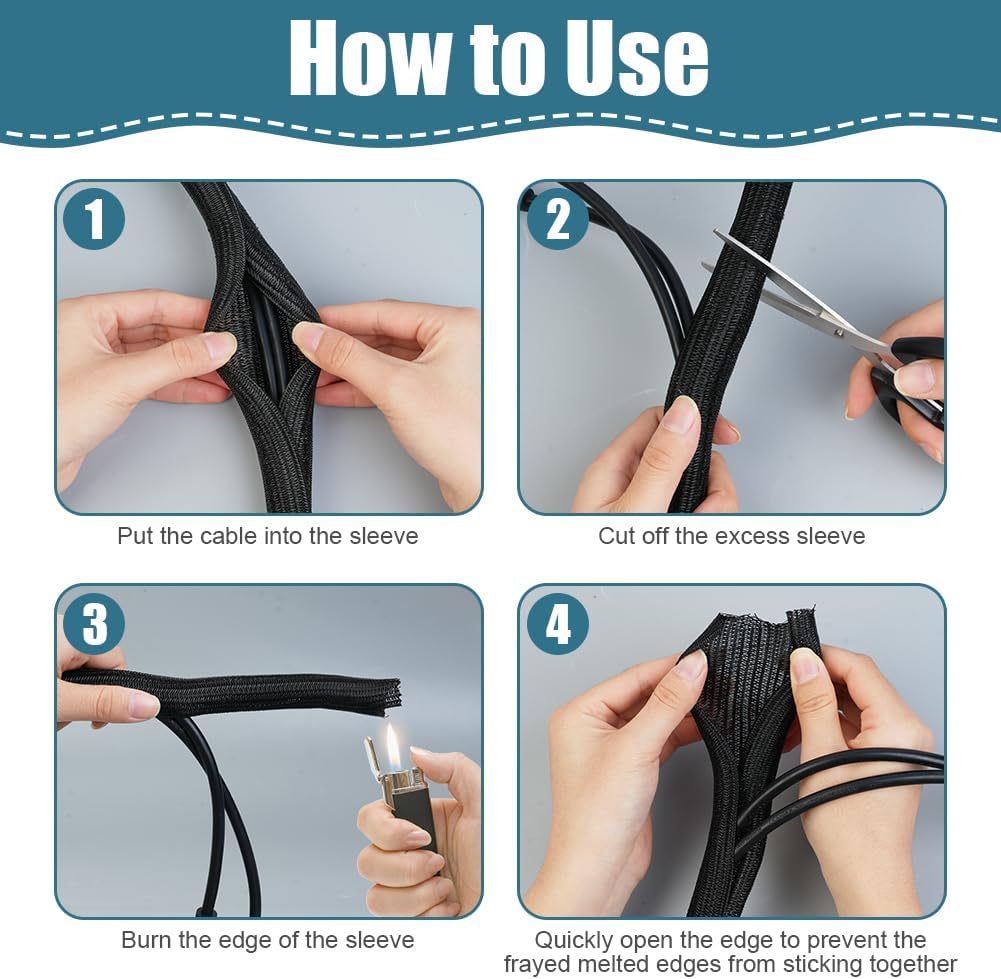 How to Use

1

Put the cable into the sleeve

2

Cut off the excess sleeve

3

Burn the edge of the sleeve

4

Quickly open the edge to prevent the frayed melted edges from sticking together