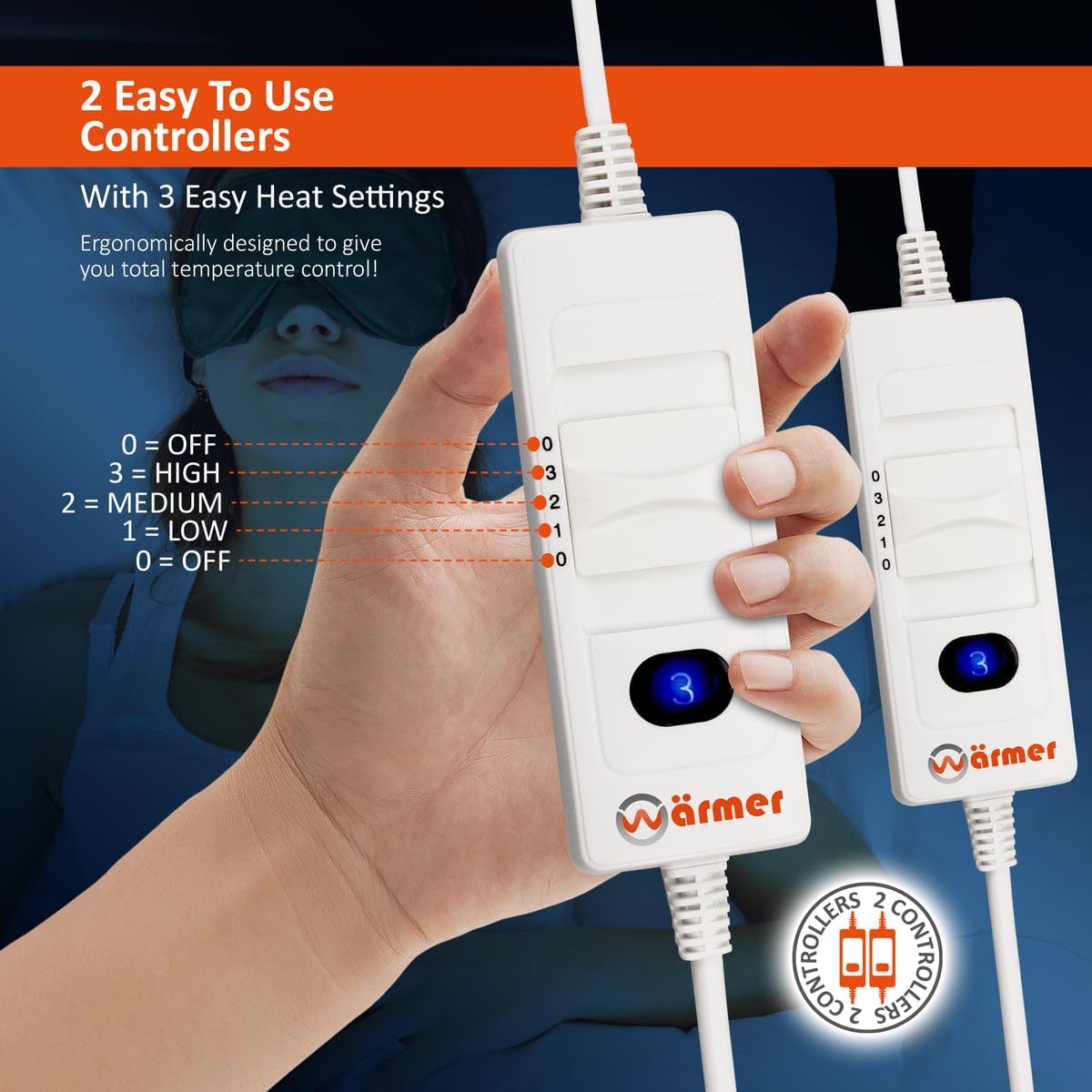 2 Easy To Use Controllers

With 3 Easy Heat Settings

Ergonomically designed to give you total temperature control!

0 = OFF
3 = HIGH
2 = MEDIUM
1 = LOW
0 = OFF

0
3
2
1
0

3

wärmer

0
3
2
1
0

3

wärmer

2 CONTROLLERS 2 CONTROLLERS