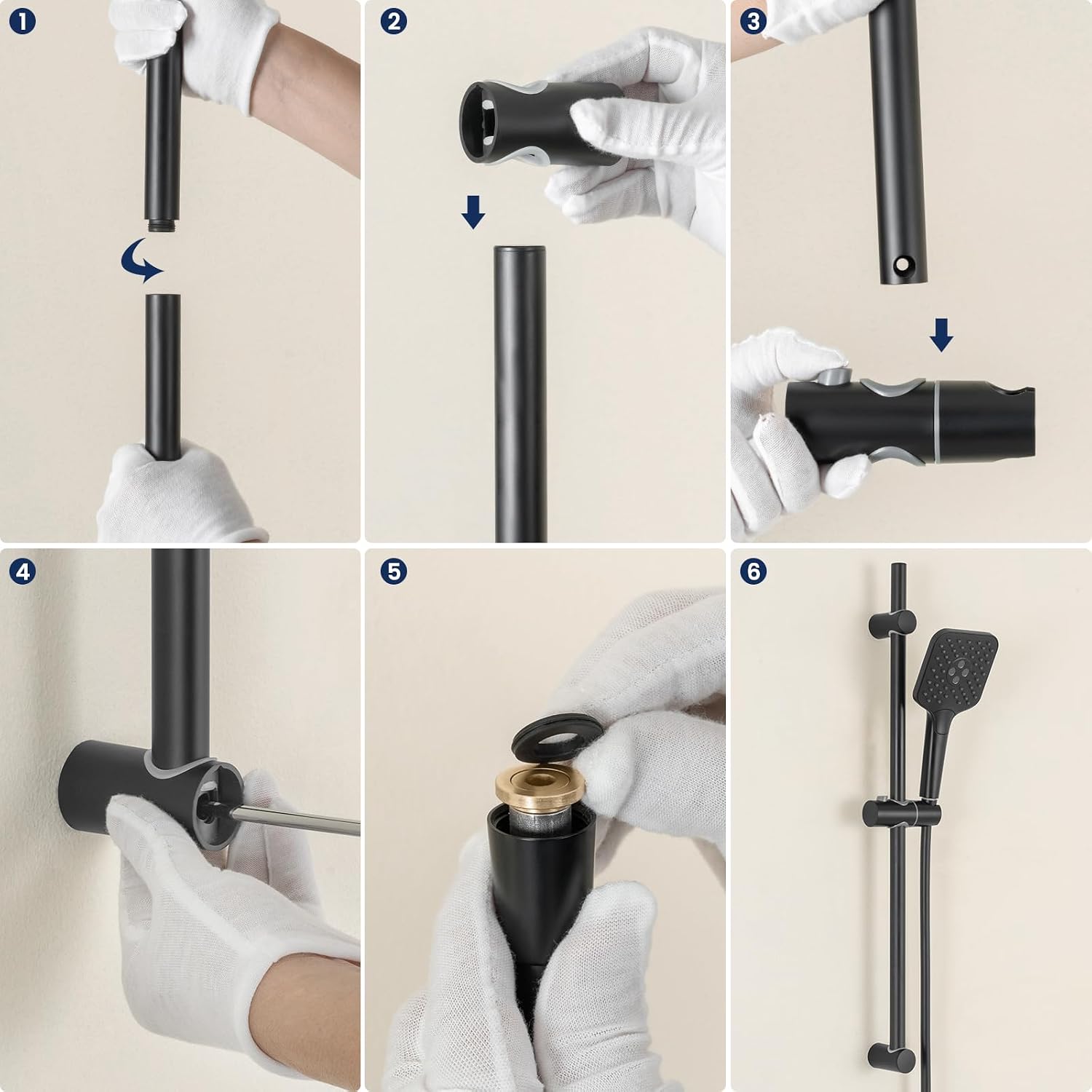 1

2

3

4

5

6