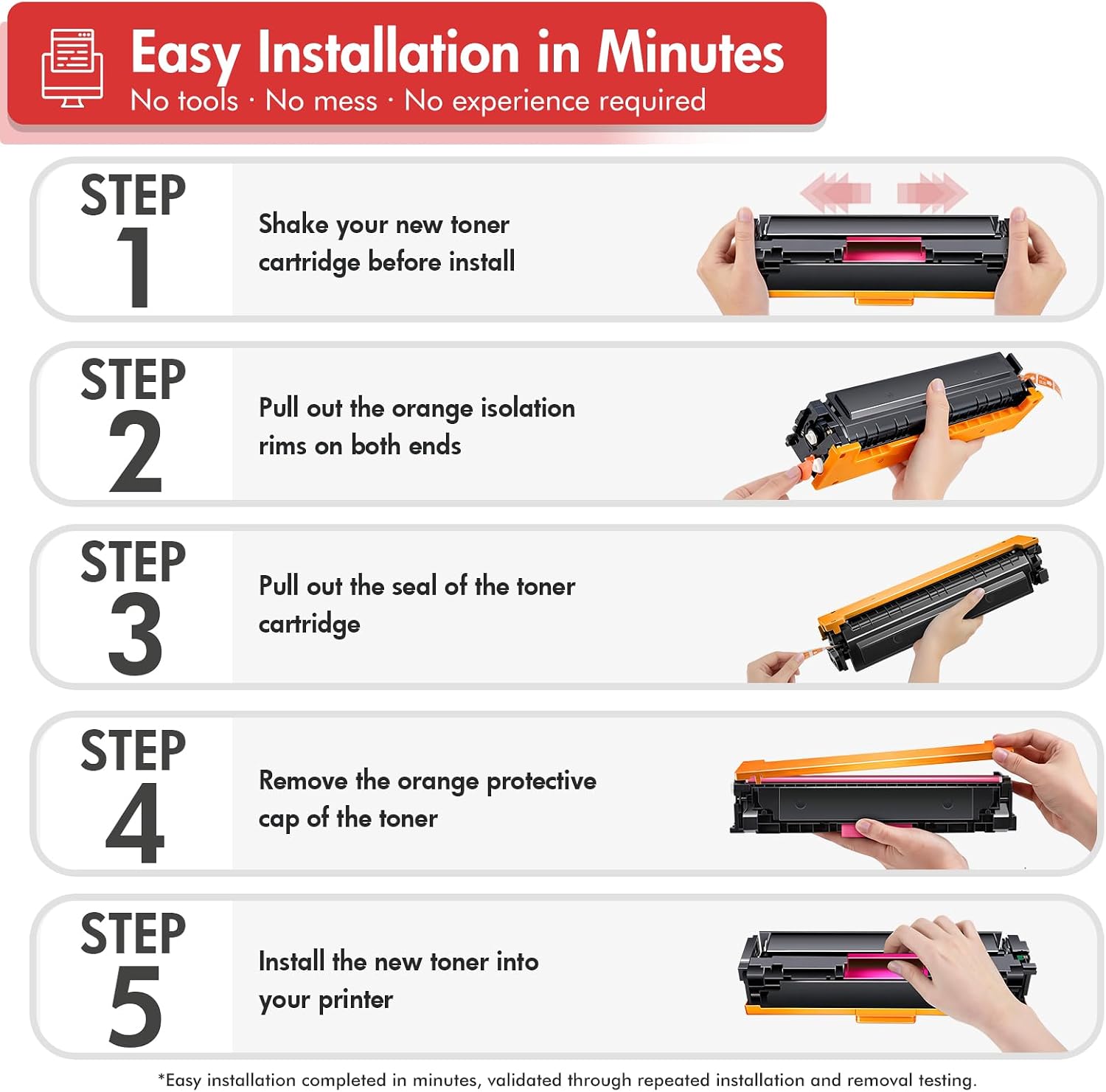 Easy Installation in Minutes
No tools · No mess · No experience required

STEP 1
Shake your new toner cartridge before install

STEP 2
Pull out the orange isolation rims on both ends

STEP 3
Pull out the seal of the toner cartridge

STEP 4
Remove the orange protective cap of the toner

STEP 5
Install the new toner into your printer

*Easy installation completed in minutes, validated through repeated installation and removal testing.