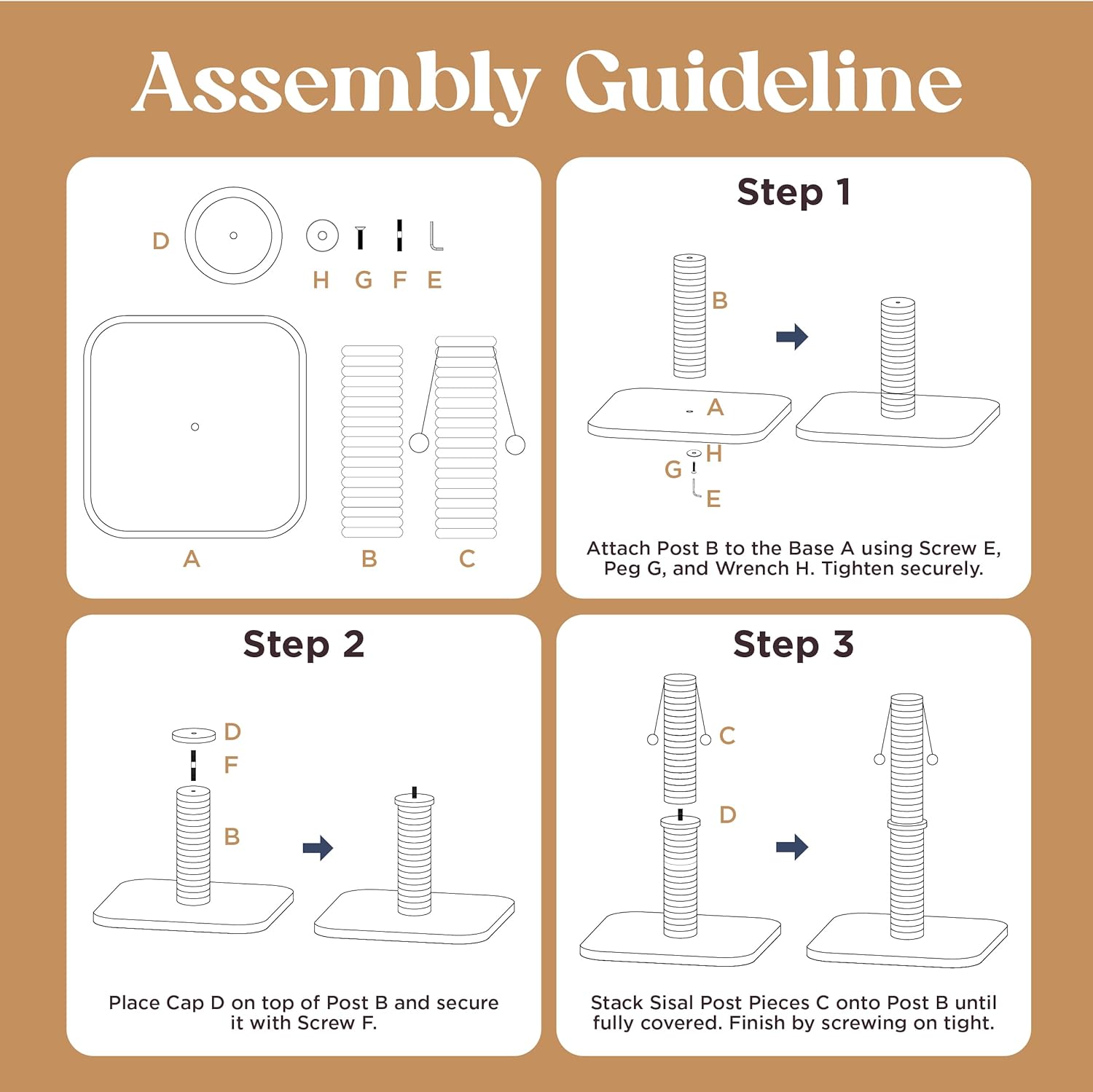 Assembly Guideline

D
H G F E
A
B
C

Step 1

B
A
H
G
E

Attach Post B to the Base A using Screw E, Peg G, and Wrench H. Tighten securely.

Step 2

D
F
B

Place Cap D on top of Post B and secure it with Screw F.

Step 3

C
D

Stack Sisal Post Pieces C onto Post B until fully covered. Finish by screwing on tight.