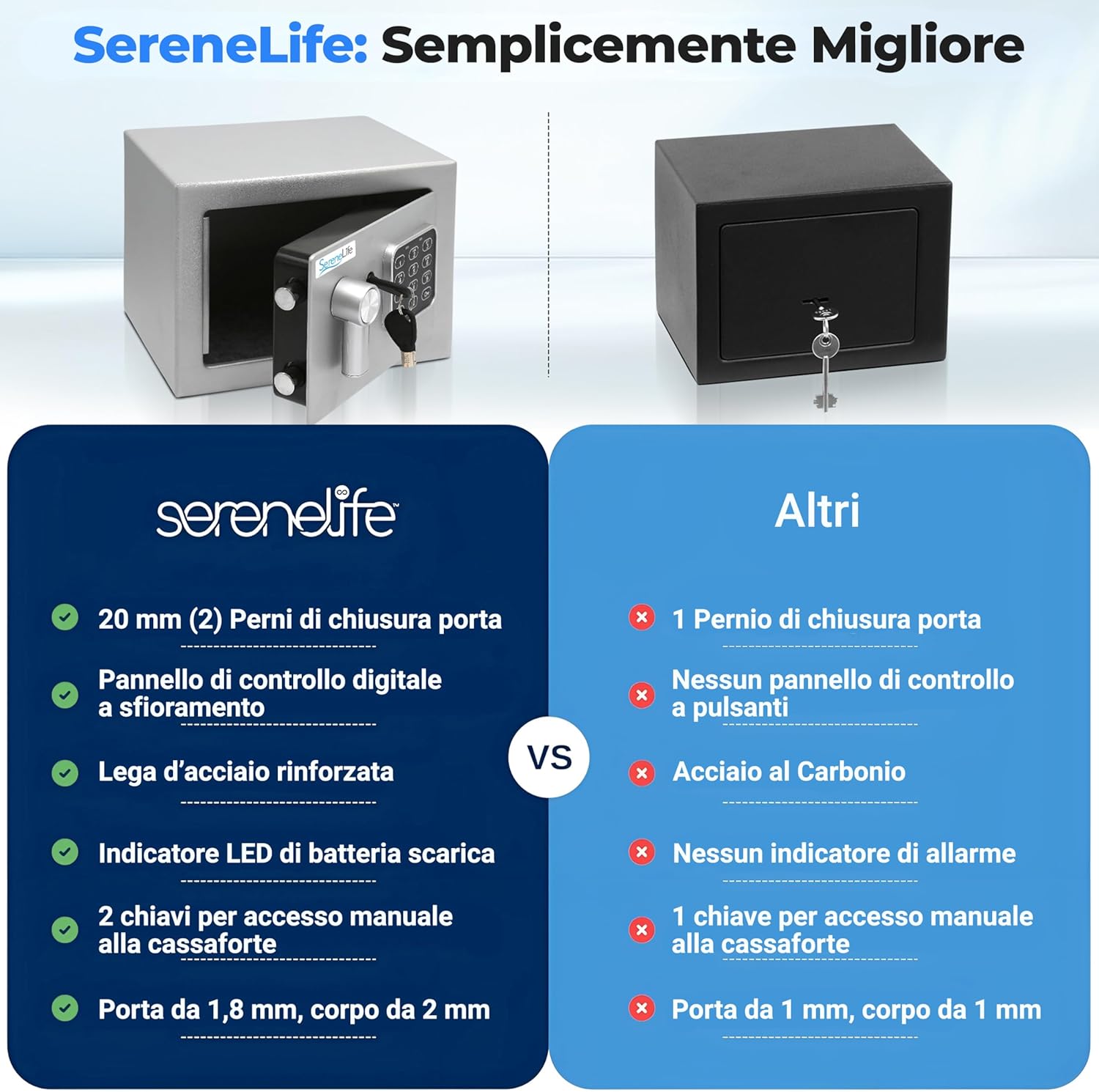 SereneLife: Semplicemente Migliore

SereneLife

serenelife

20 mm (2) Perni di chiusura porta

Pannello di controllo digitale a sfioramento

Lega d'acciaio rinforzata

Indicatore LED di batteria scarica

2 chiavi per accesso manuale alla cassaforte

Porta da 1,8 mm, corpo da 2 mm

VS

Altri

1 Pernio di chiusura porta

Nessun pannello di controllo a pulsanti

Acciaio al Carbonio

Nessun indicatore di allarme

1 chiave per accesso manuale alla cassaforte

Porta da 1 mm, corpo da 1 mm