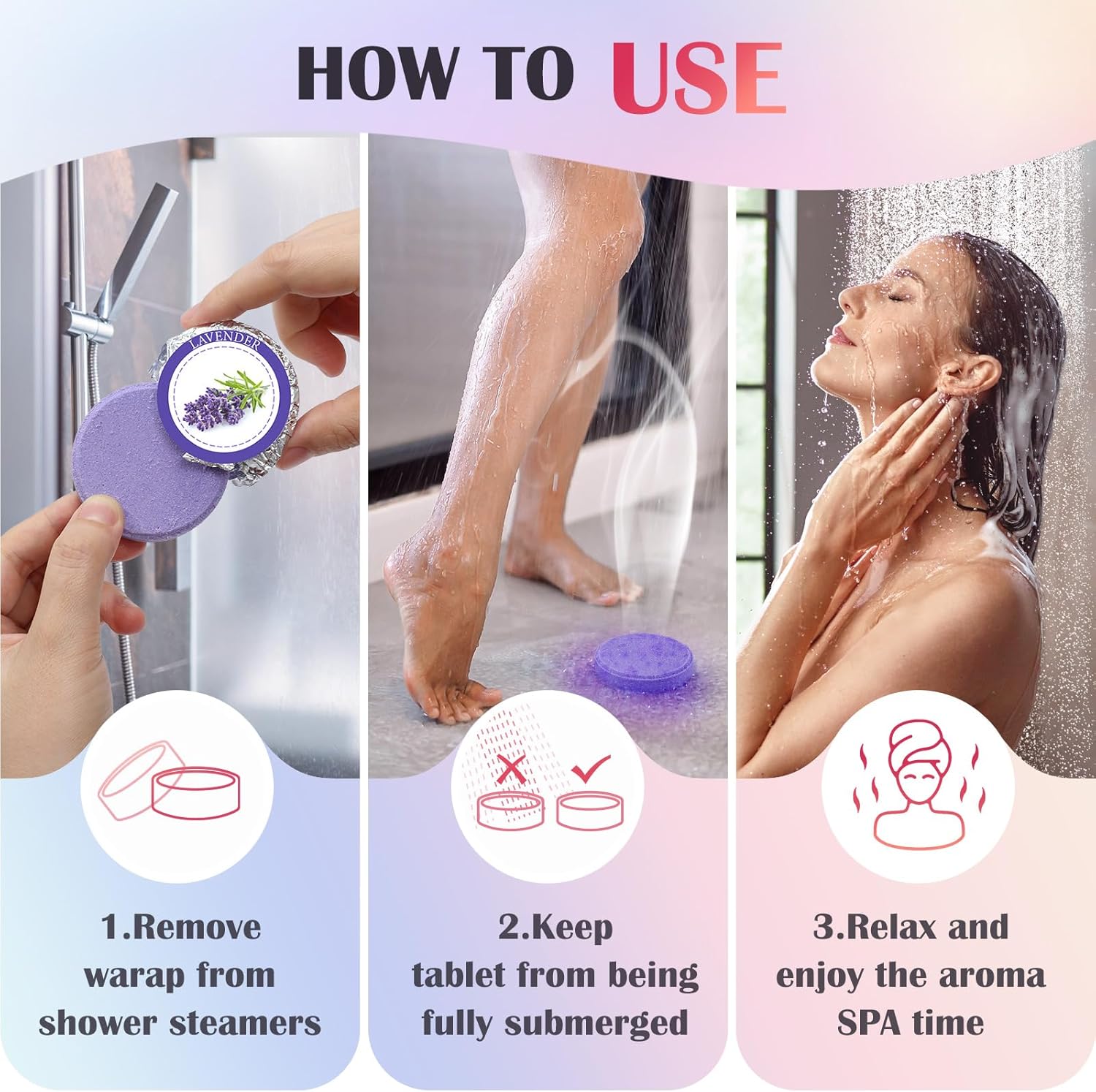 HOW TO USE

LAVENDER

1.Remove warap from shower steamers

2.Keep tablet from being fully submerged

3.Relax and enjoy the aroma SPA time