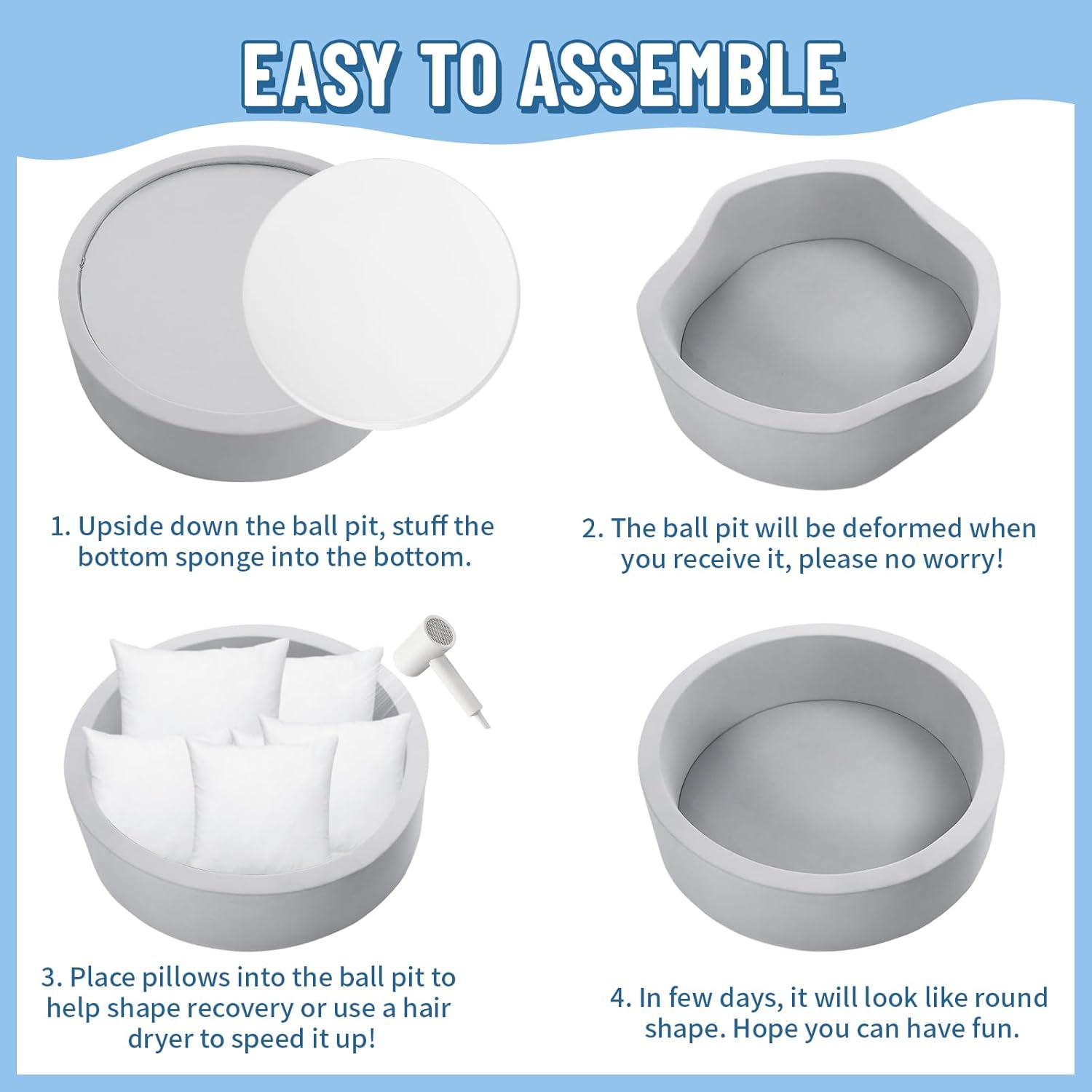 EASY TO ASSEMBLE

1. Upside down the ball pit, stuff the bottom sponge into the bottom.

2. The ball pit will be deformed when you receive it, please no worry!

3. Place pillows into the ball pit to help shape recovery or use a hair dryer to speed it up!

4. In few days, it will look like round shape. Hope you can have fun.