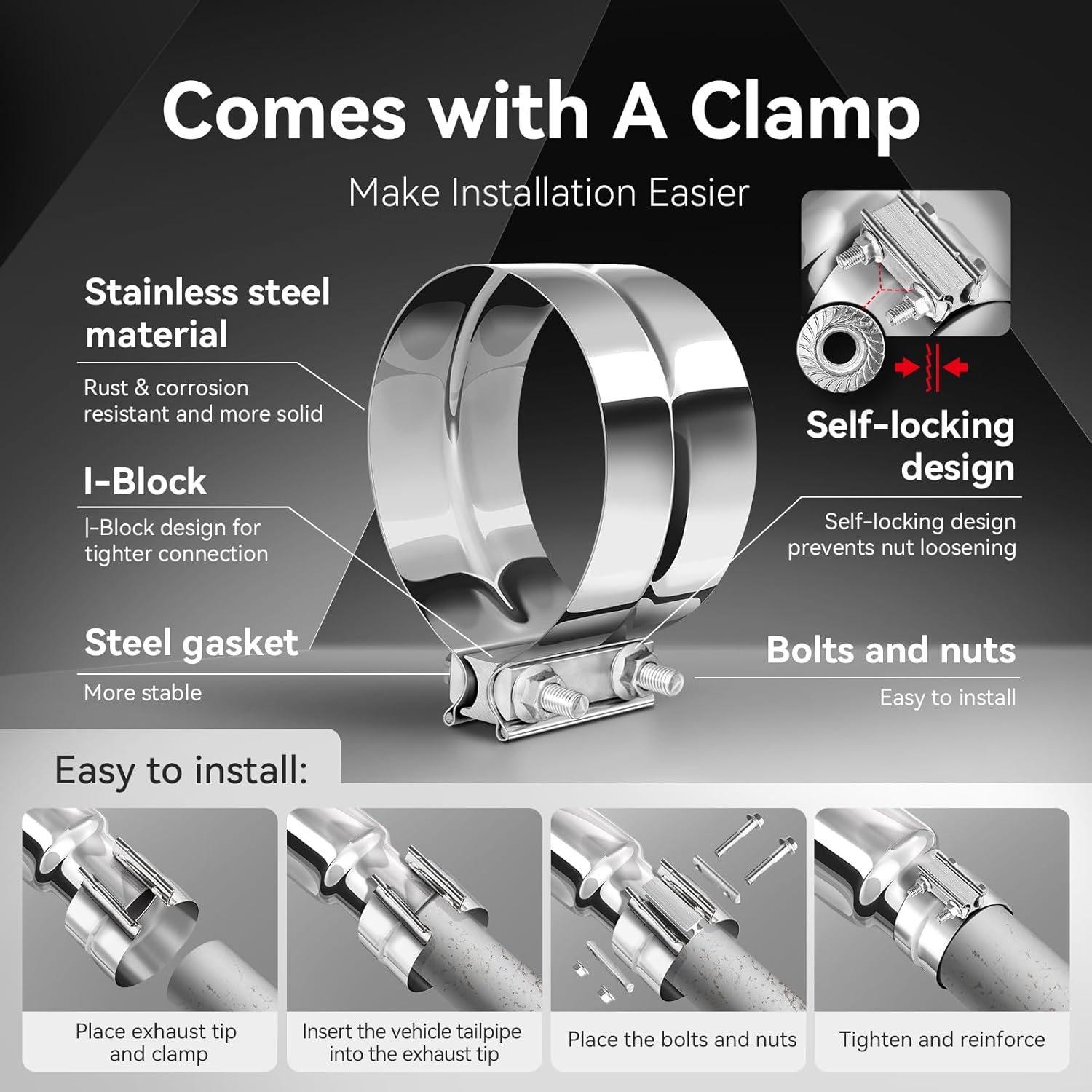 Comes with A Clamp

Make Installation Easier

Stainless steel material

Rust & corrosion resistant and more solid

I-Block

|-Block design for tighter connection

Steel gasket

More stable

Self-locking design

Self-locking design prevents nut loosening

Bolts and nuts

Easy to install

Easy to install:

Place exhaust tip and clamp

Insert the vehicle tailpipe into the exhaust tip

Place the bolts and nuts

Tighten and reinforce