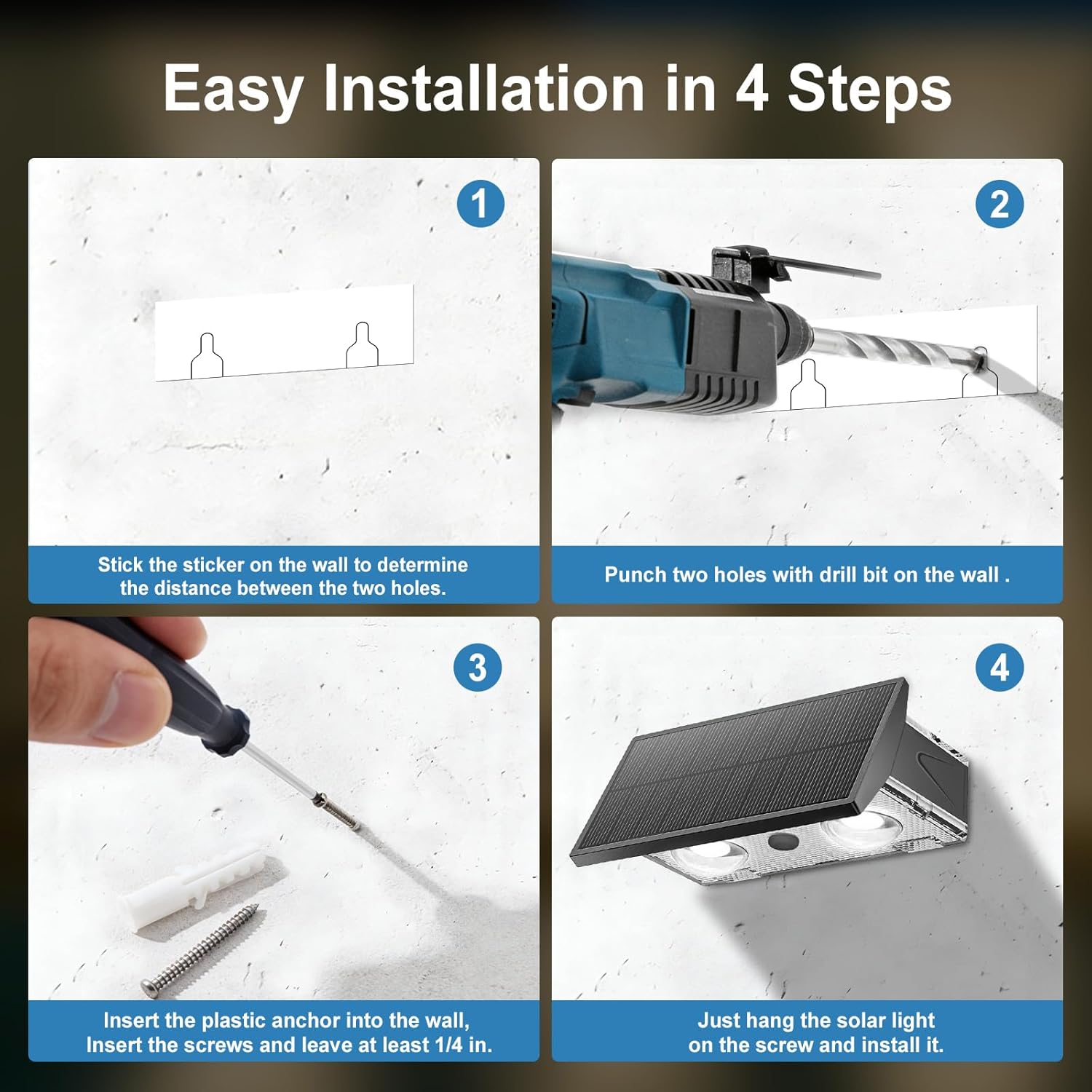 Easy Installation in 4 Steps

1

Stick the sticker on the wall to determine the distance between the two holes.

2

Punch two holes with drill bit on the wall .

3

Insert the plastic anchor into the wall, Insert the screws and leave at least 1/4 in.

4

Just hang the solar light on the screw and install it.