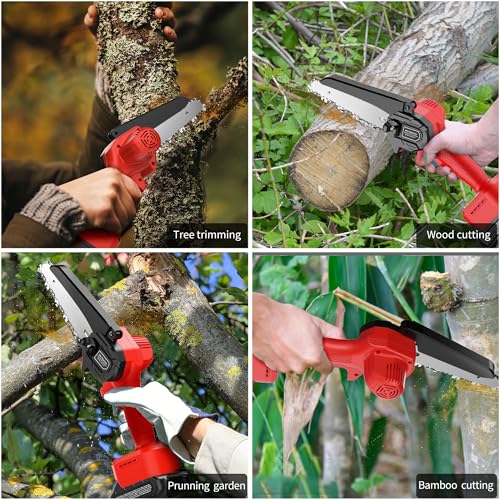 Tree trimming

Wood cutting

Prunning garden

Bamboo cutting