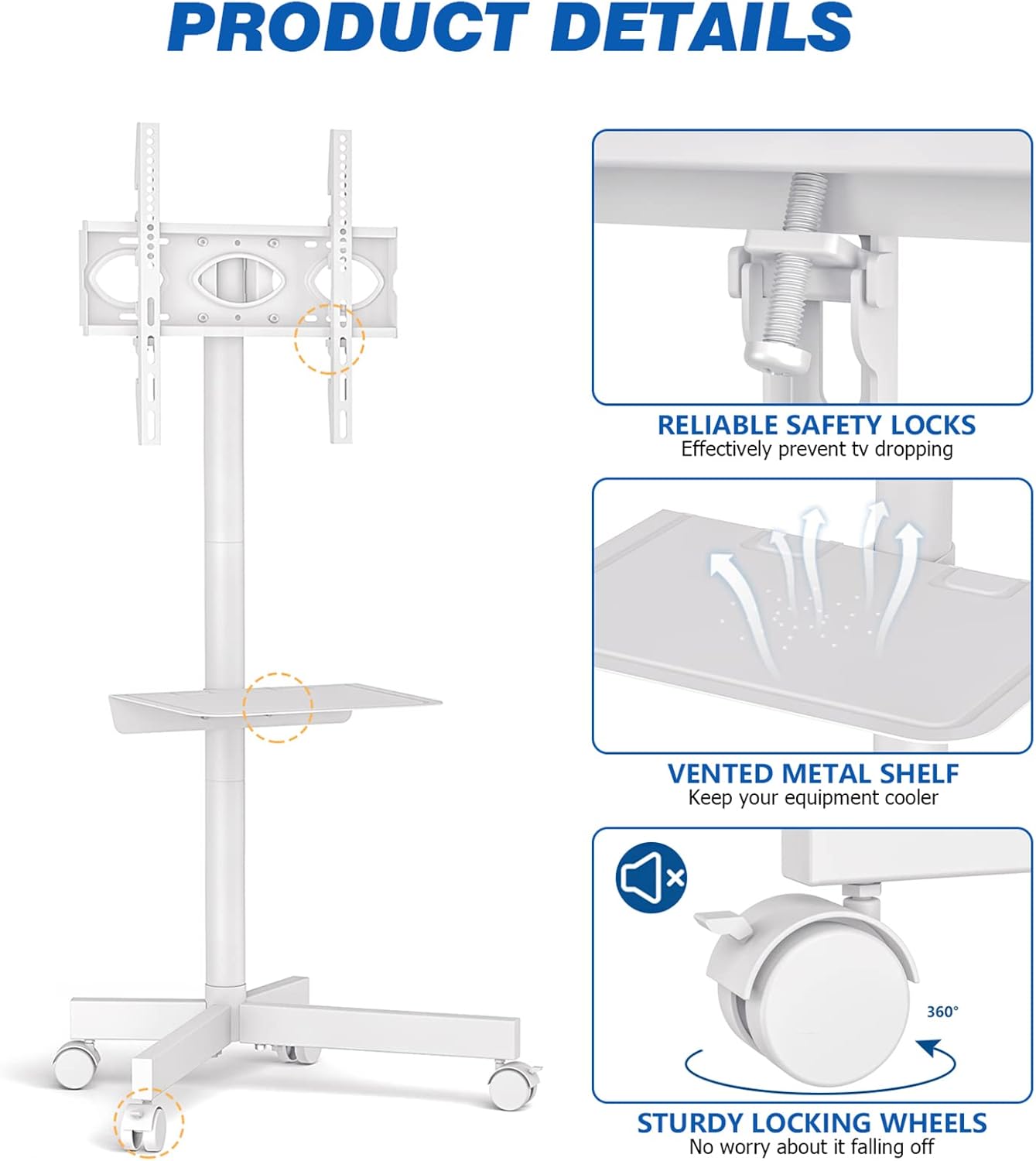 PRODUCT DETAILS

RELIABLE SAFETY LOCKS
Effectively prevent tv dropping

VENTED METAL SHELF
Keep your equipment cooler

360°

STURDY LOCKING WHEELS
No worry about it falling off