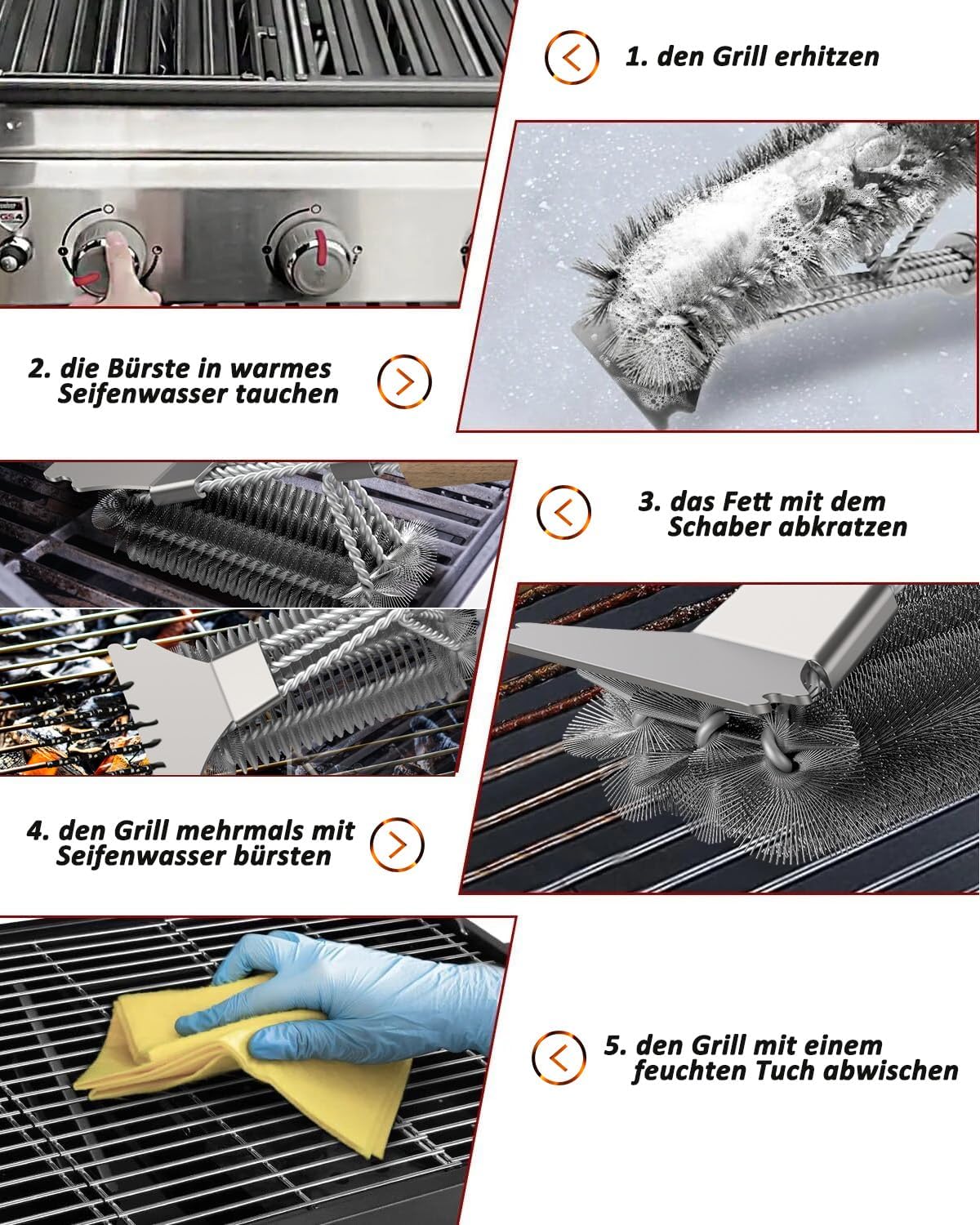 1. den Grill erhitzen

2. die Bürste in warmes Seifenwasser tauchen

3. das Fett mit dem Schaber abkratzen

4. den Grill mehrmals mit Seifenwasser bürsten

5. den Grill mit einem feuchten Tuch abwischen