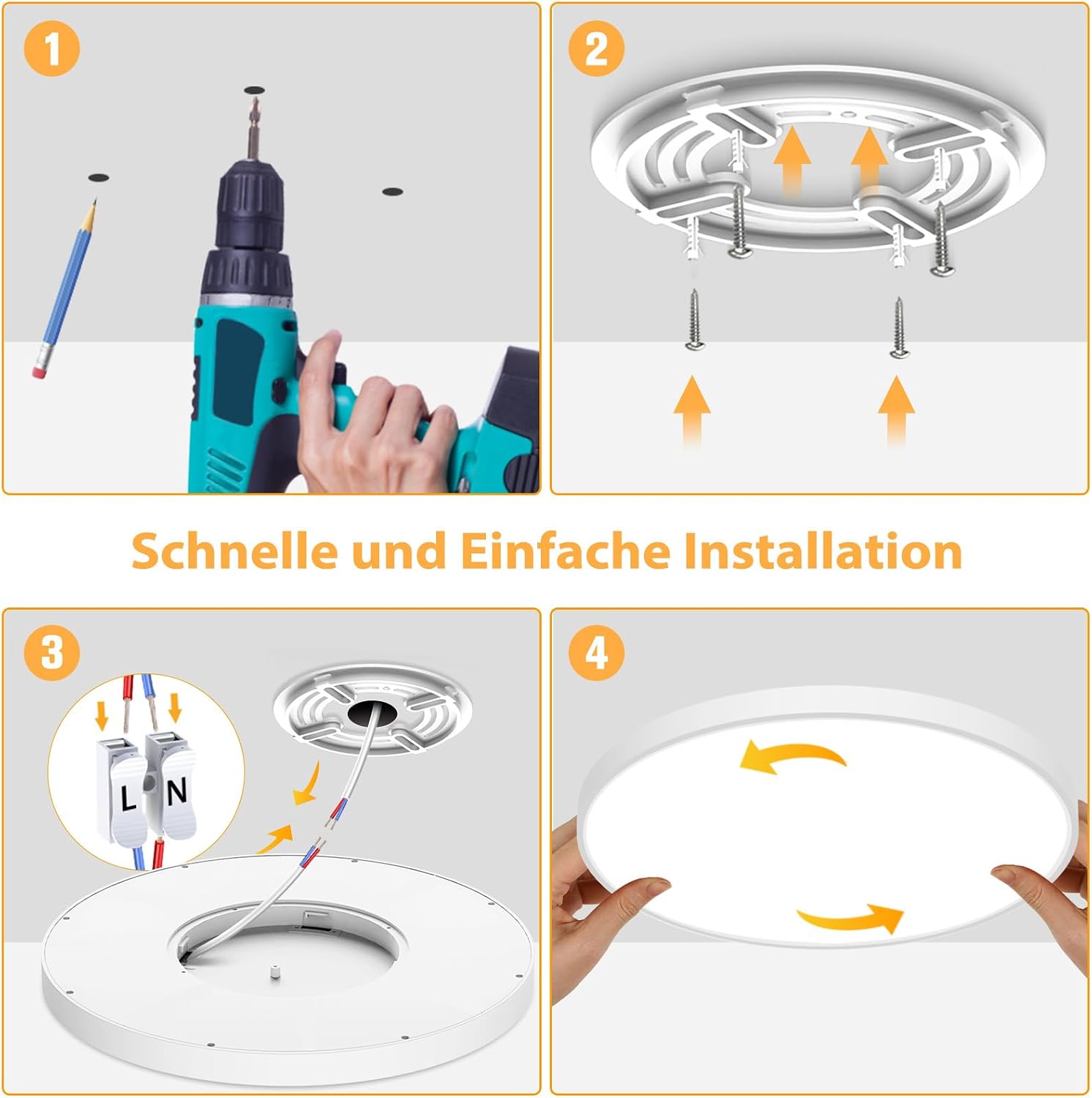 1

2

Schnelle und Einfache Installation

3

L N

4