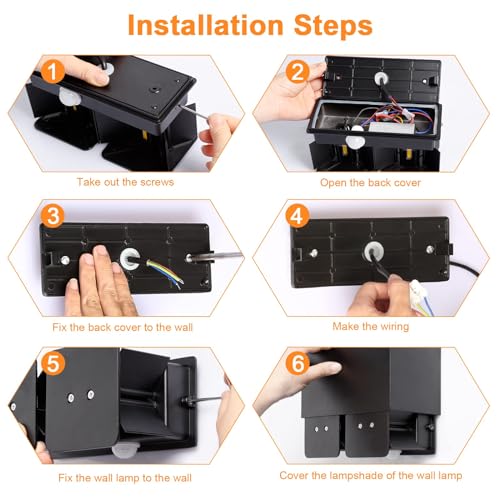 Installation Steps

1

Take out the screws

2

Open the back cover

3

Fix the back cover to the wall

4

Make the wiring

5

Fix the wall lamp to the wall

6

Cover the lampshade of the wall lamp