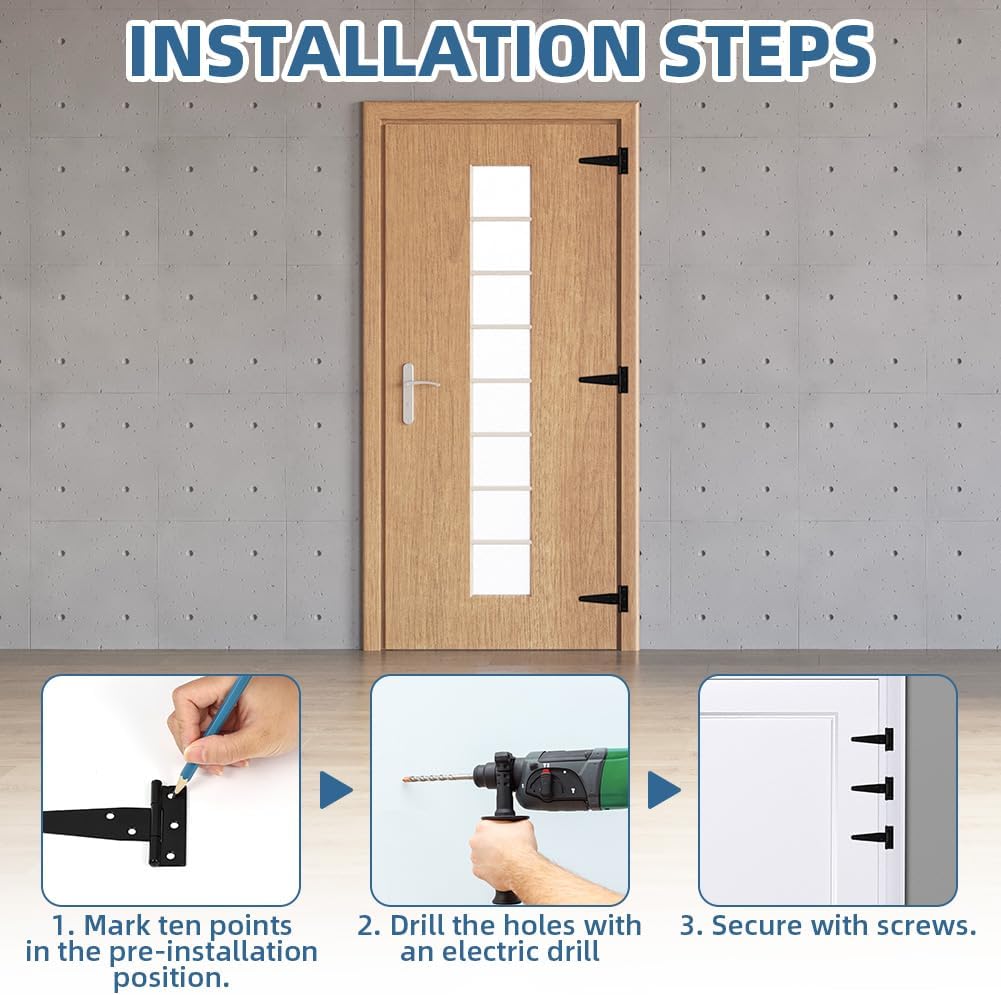 INSTALLATION STEPS

1. Mark ten points in the pre-installation position.

2. Drill the holes with an electric drill

3. Secure with screws.