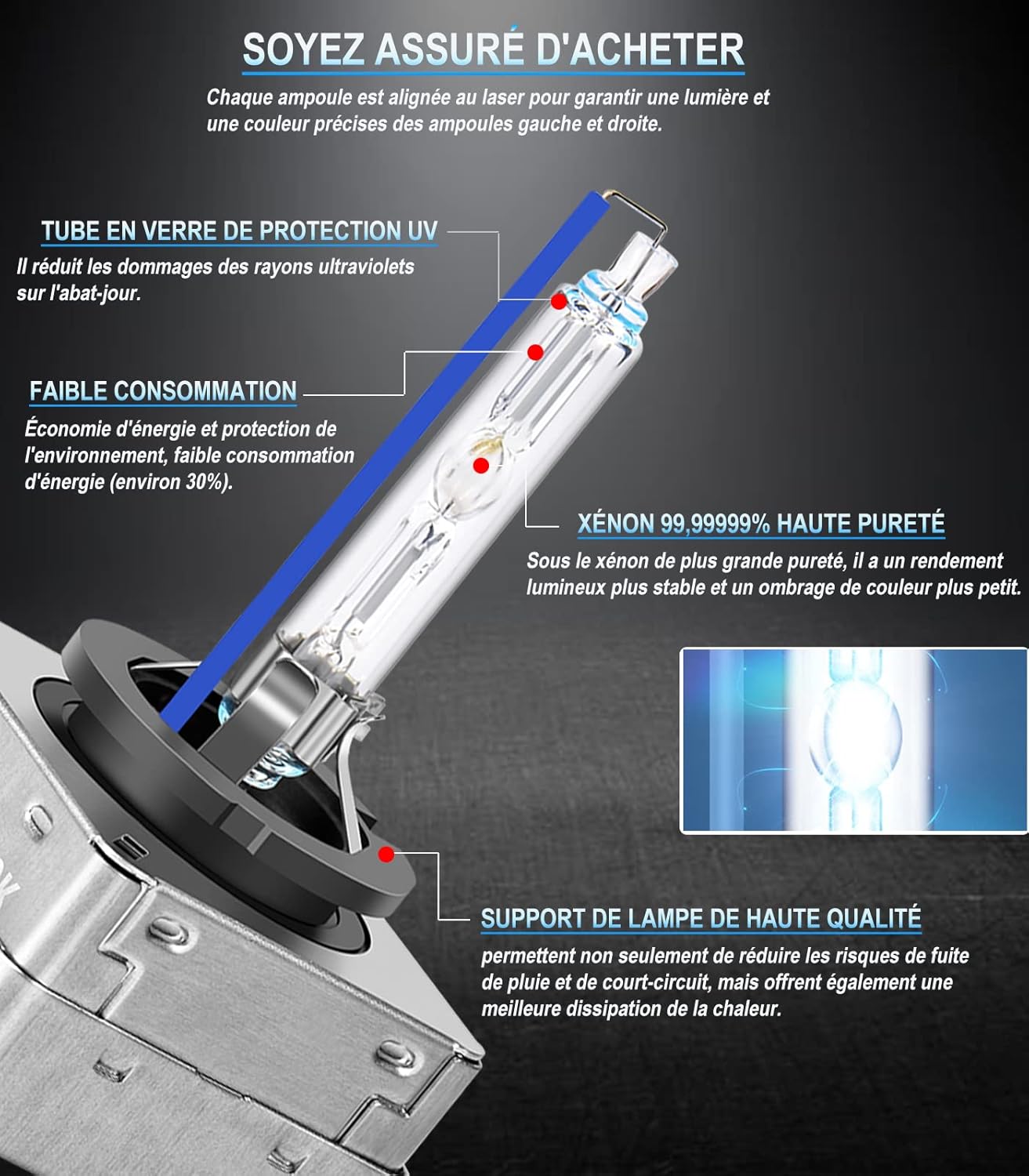 SOYEZ ASSURÉ D'ACHETER

Chaque ampoule est alignée au laser pour garantir une lumière et une couleur précises des ampoules gauche et droite.

TUBE EN VERRE DE PROTECTION UV

Il réduit les dommages des rayons ultraviolets sur l'abat-jour.

FAIBLE CONSOMMATION

Économie d'énergie et protection de l'environnement, faible consommation d'énergie (environ 30%).

XÉNON 99,99999% HAUTE PURETÉ

Sous le xénon de plus grande pureté, il a un rendement lumineux plus stable et un ombrage de couleur plus petit.

SUPPORT DE LAMPE DE HAUTE QUALITÉ

permettent non seulement de réduire les risques de fuite de pluie et de court-circuit, mais offrent également une meilleure dissipation de la chaleur.