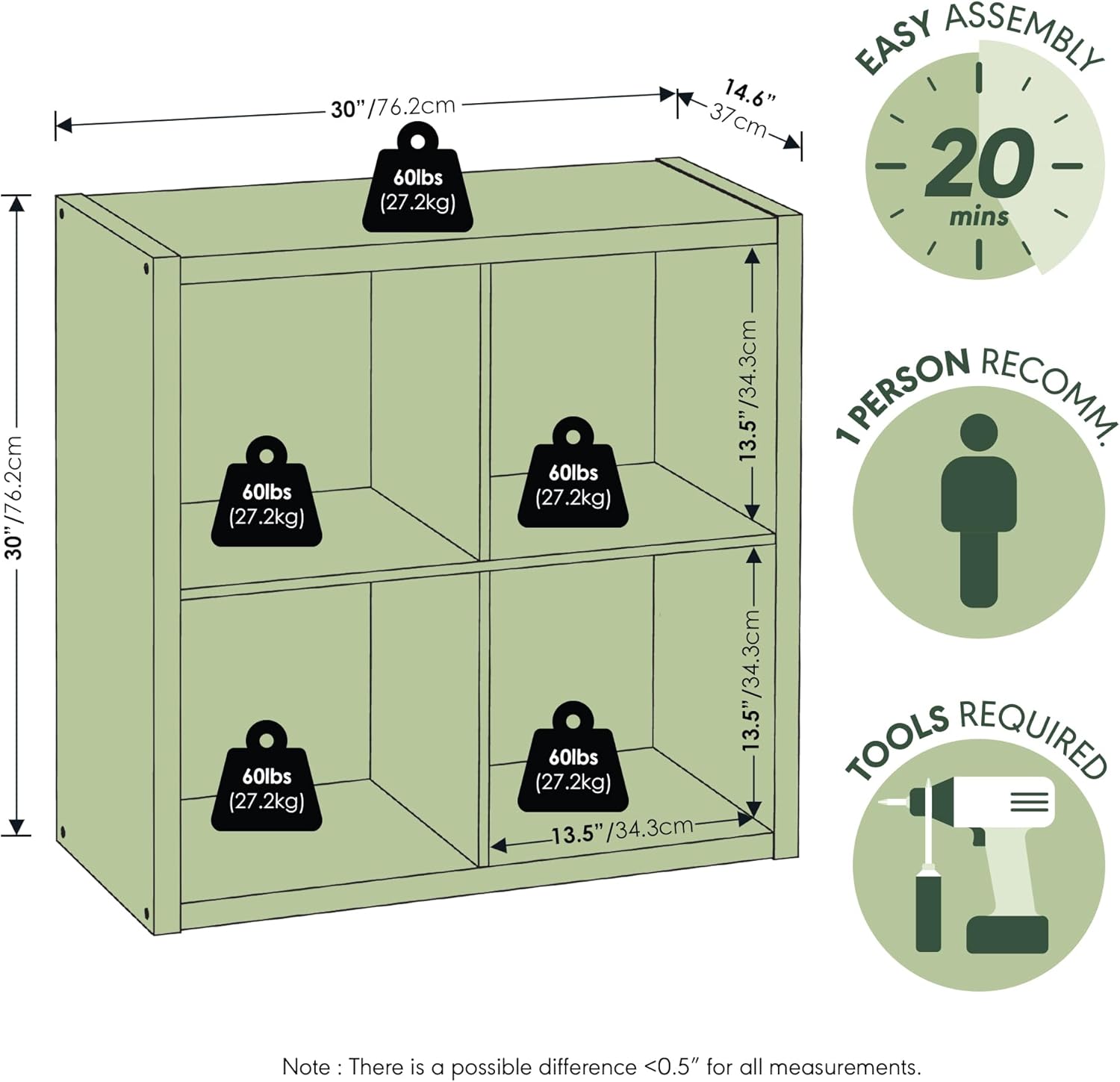 30"/76.2cm

14.6"
37cm

60lbs
(27.2kg)

30"/76.2cm

13.5"/34.3cm

60lbs
(27.2kg)

60lbs
(27.2kg)

13.5"/34.3cm

60lbs
(27.2kg)

60lbs
(27.2kg)

13.5"/34.3cm

EASY ASSEMBLY
20
mins

1 PERSON RECOMM.

TOOLS REQUIRED

Note : There is a possible difference <0.5" for all measurements.