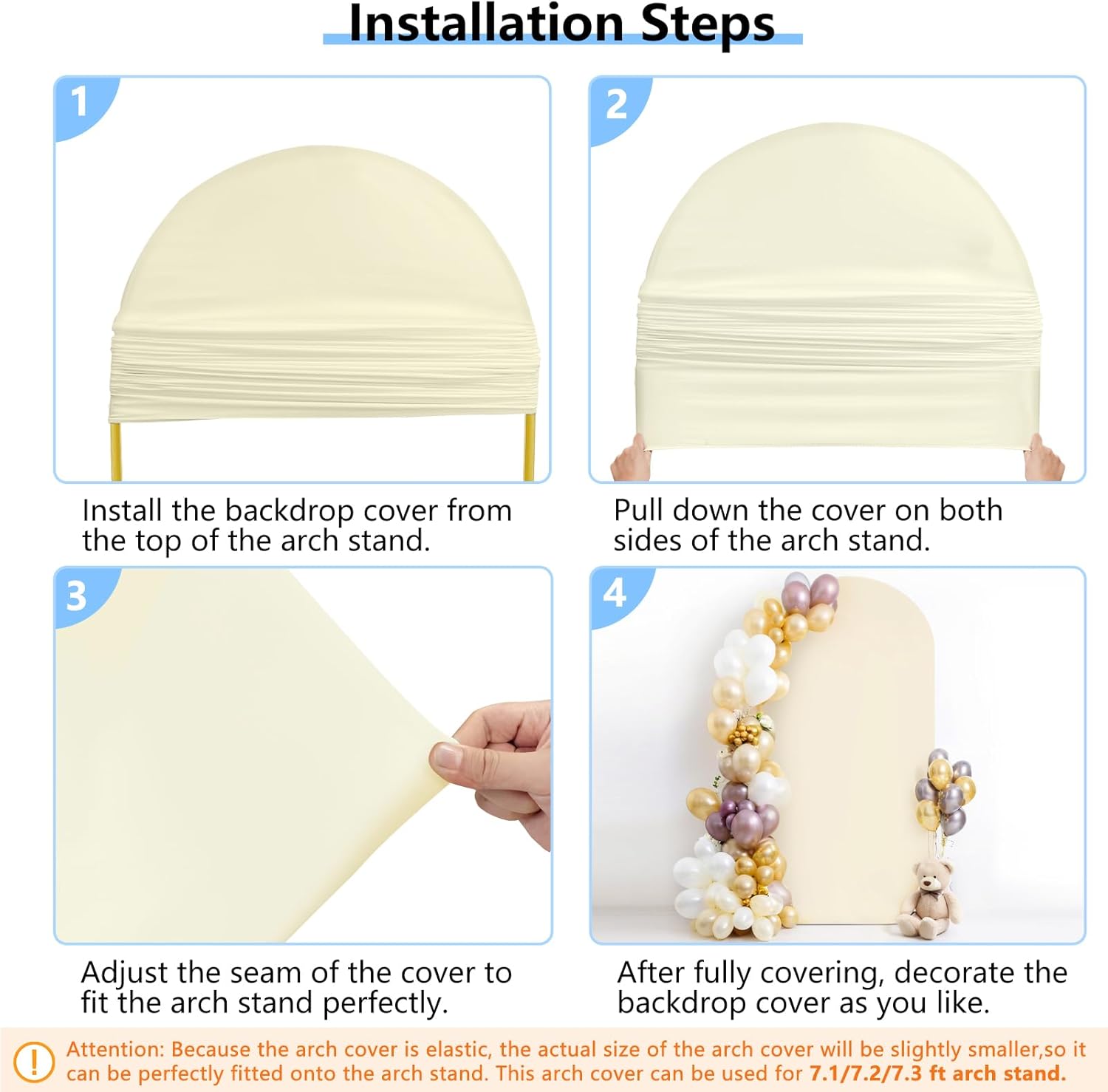 Installation Steps

1

Install the backdrop cover from the top of the arch stand.

2

Pull down the cover on both sides of the arch stand.

3

Adjust the seam of the cover to fit the arch stand perfectly.

4

After fully covering, decorate the backdrop cover as you like.

! Attention: Because the arch cover is elastic, the actual size of the arch cover will be slightly smaller,so it can be perfectly fitted onto the arch stand. This arch cover can be used for 7.1/7.2/7.3 ft arch stand.