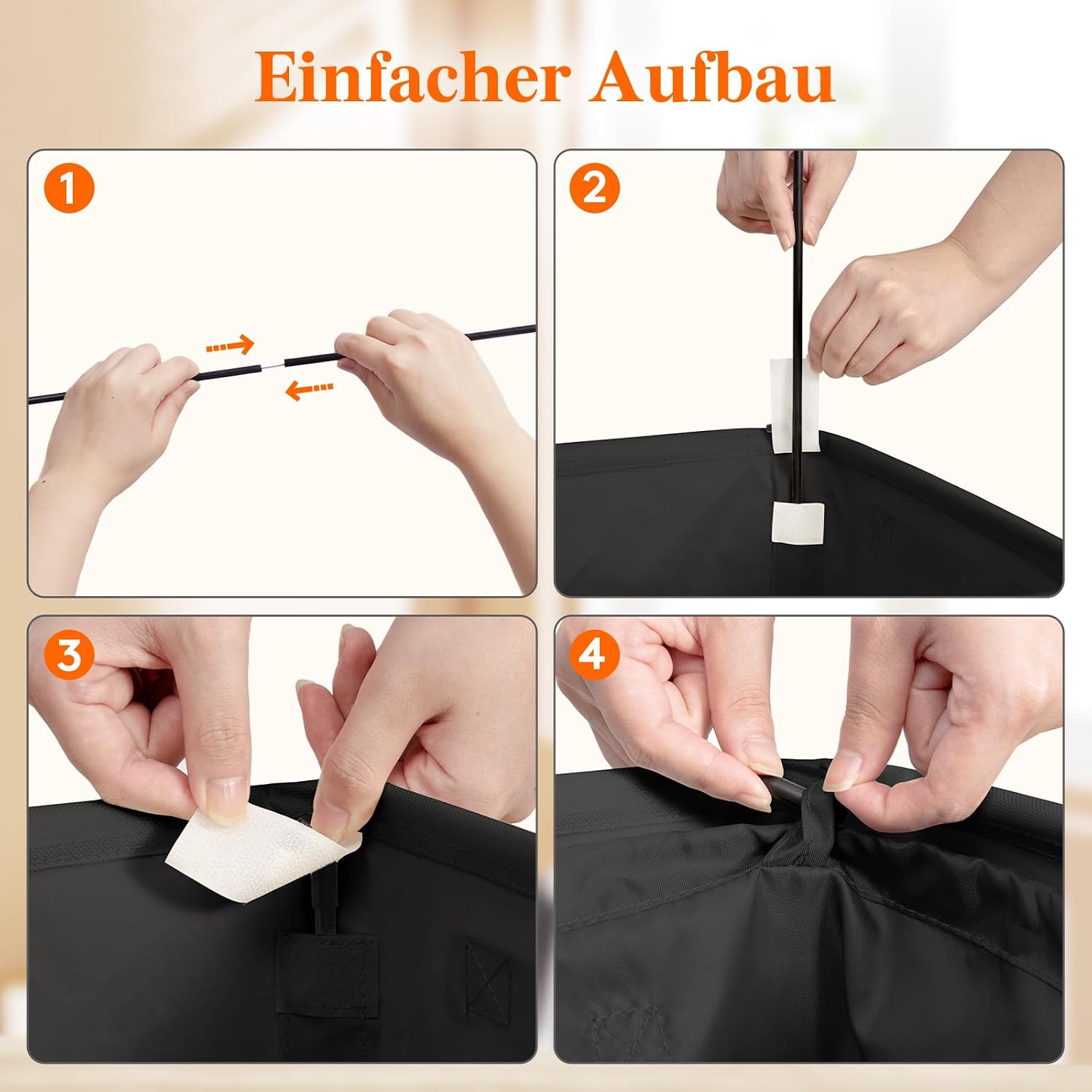 Einfacher Aufbau

1

2

3

4