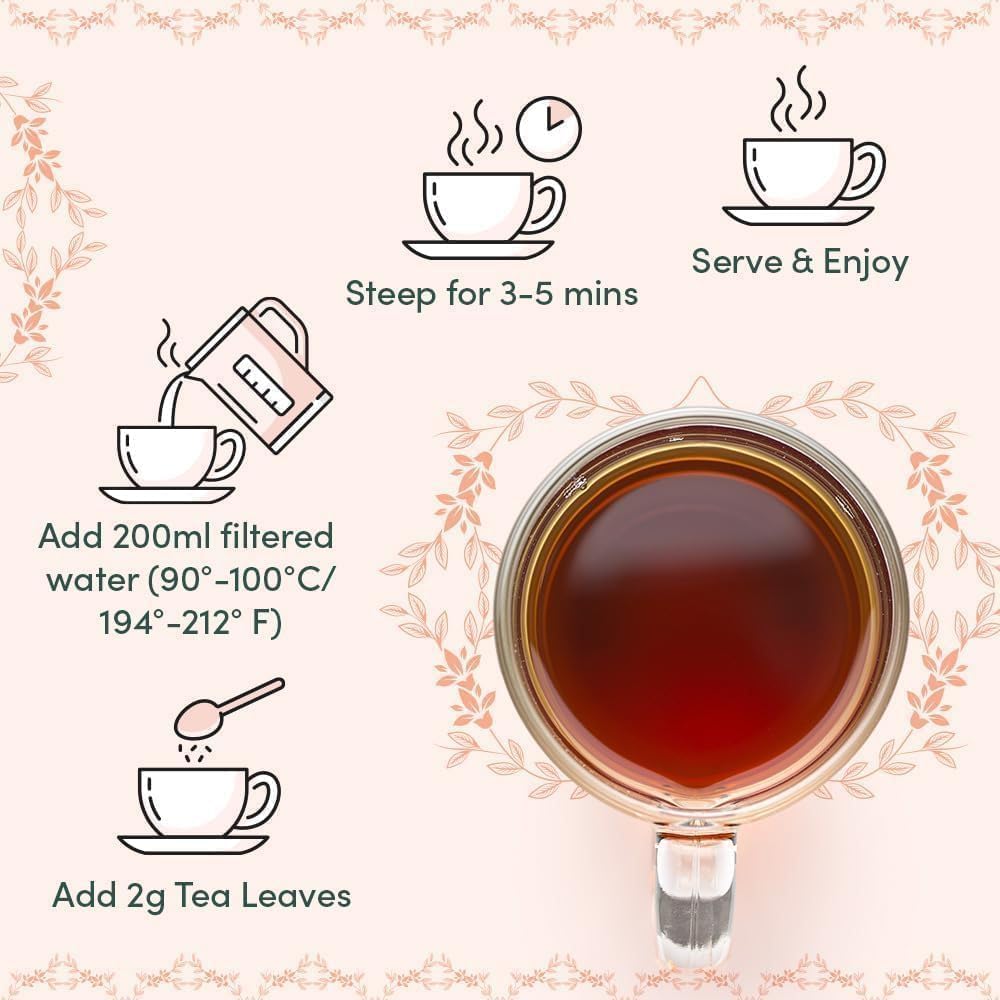 Steep for 3-5 mins

Serve & Enjoy

Add 200ml filtered water (90°-100°C/ 194°-212° F)

Add 2g Tea Leaves