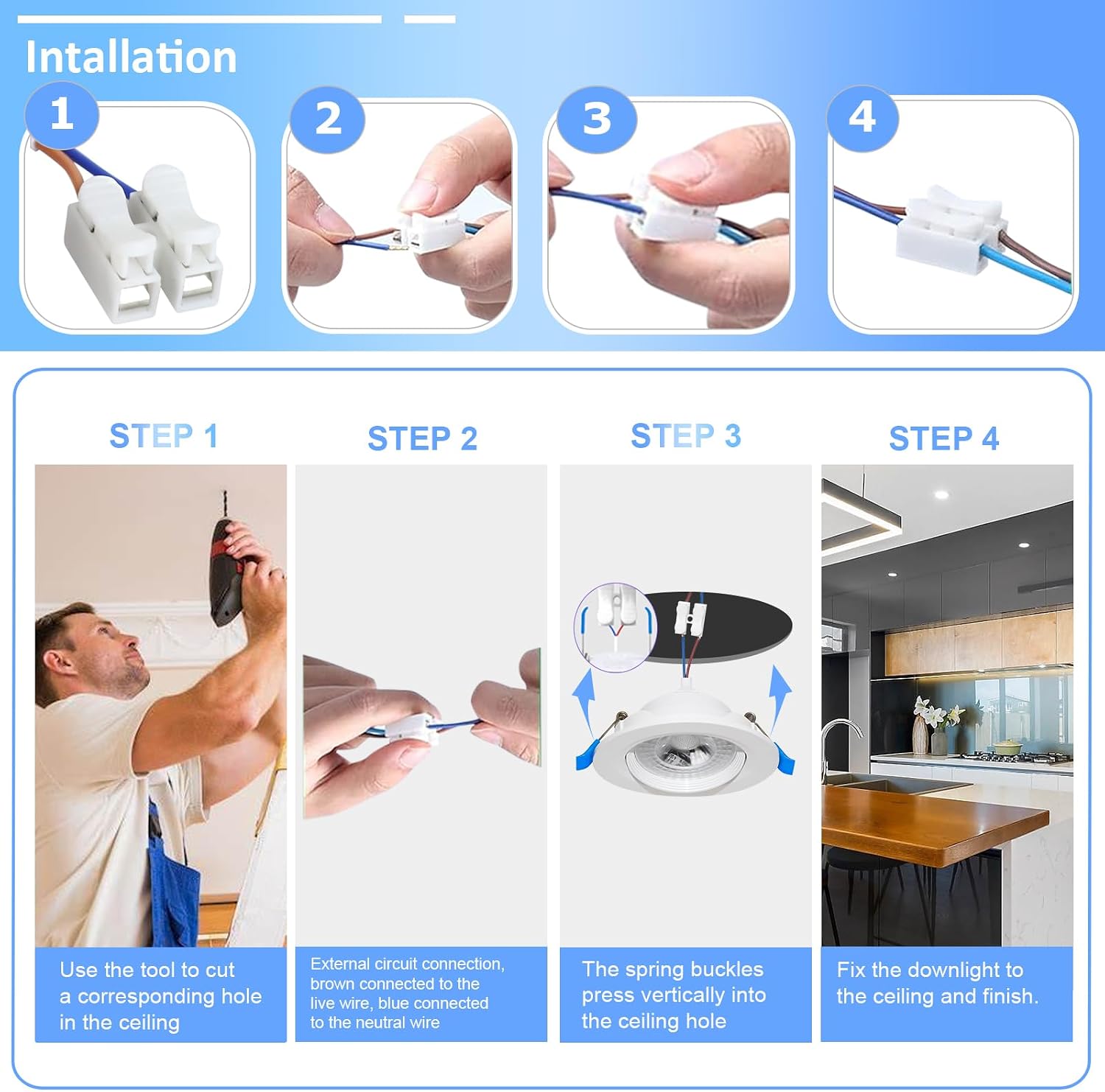 Intallation

1

2

3

4

STEP 1

Use the tool to cut a corresponding hole in the ceiling

STEP 2

External circuit connection, brown connected to the live wire, blue connected to the neutral wire

STEP 3

The spring buckles press vertically into the ceiling hole

STEP 4

Fix the downlight to the ceiling and finish.