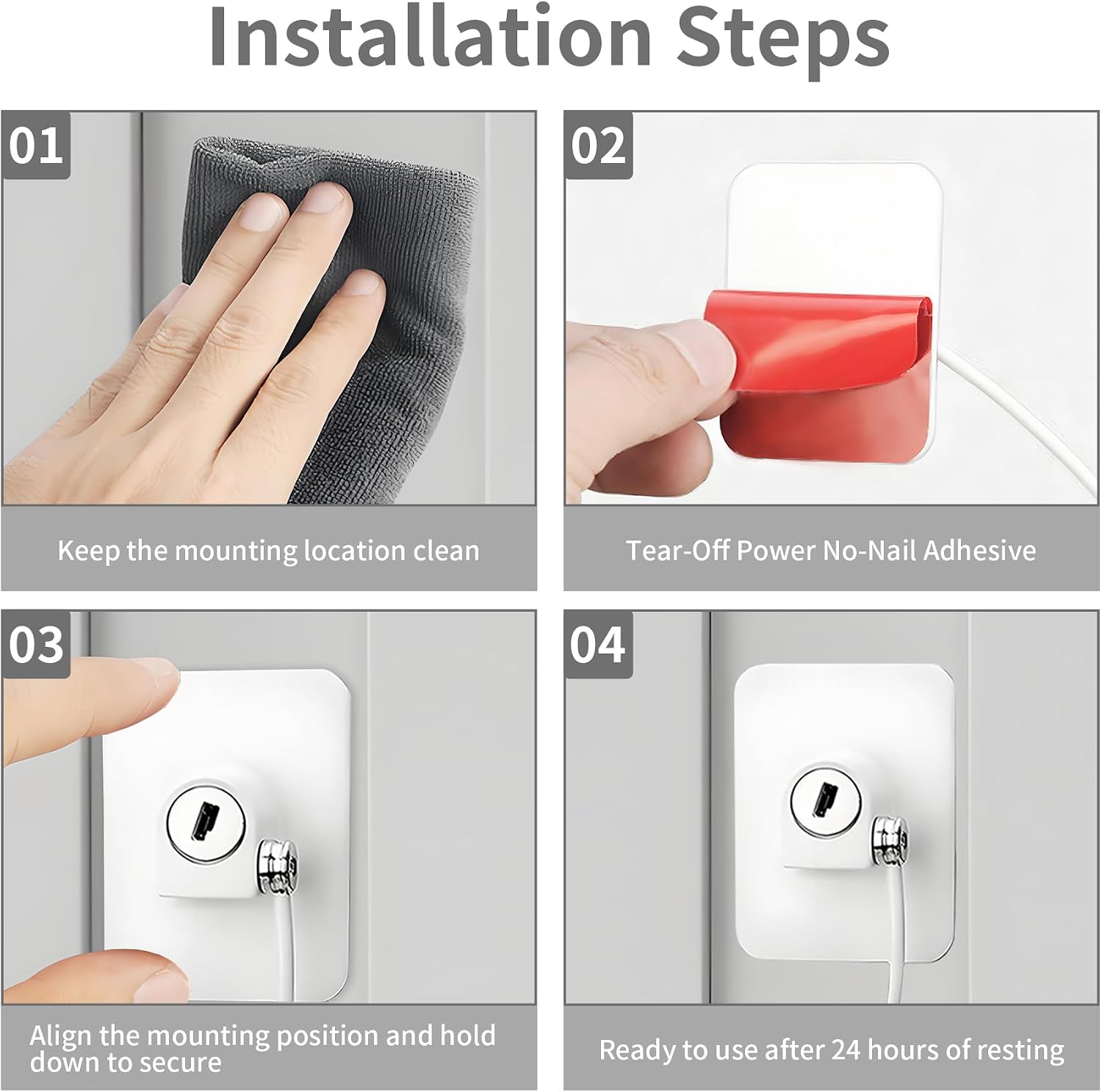 Installation Steps

01

Keep the mounting location clean

02

Tear-Off Power No-Nail Adhesive

03

Align the mounting position and hold down to secure

04

Ready to use after 24 hours of resting