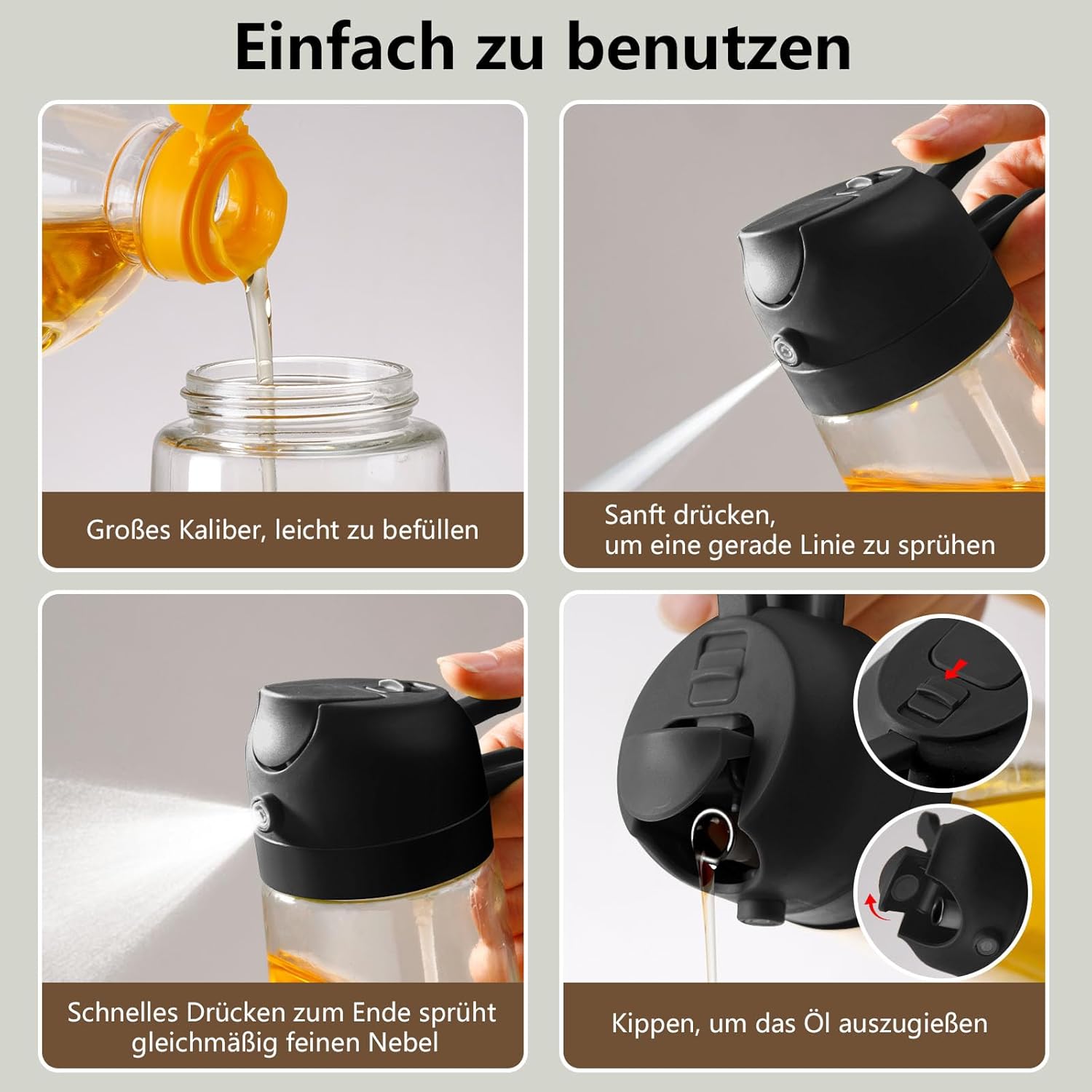 Einfach zu benutzen

Großes Kaliber, leicht zu befüllen

Sanft drücken,
um eine gerade Linie zu sprühen

Schnelles Drücken zum Ende sprüht gleichmäßig feinen Nebel

Kippen, um das Öl auszugießen