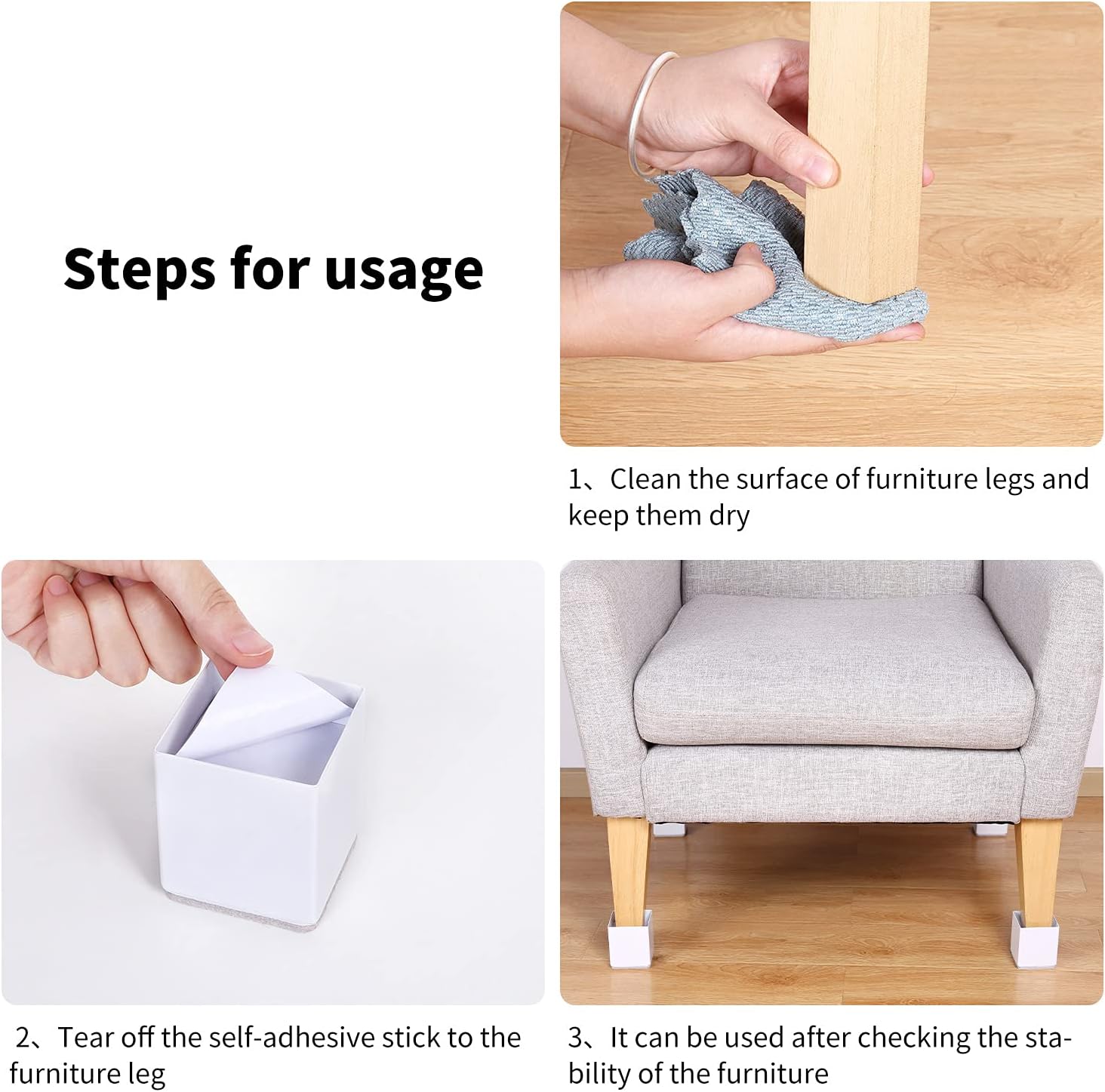 Steps for usage

1、Clean the surface of furniture legs and keep them dry

2、Tear off the self-adhesive stick to the furniture leg

3、It can be used after checking the stability of the furniture